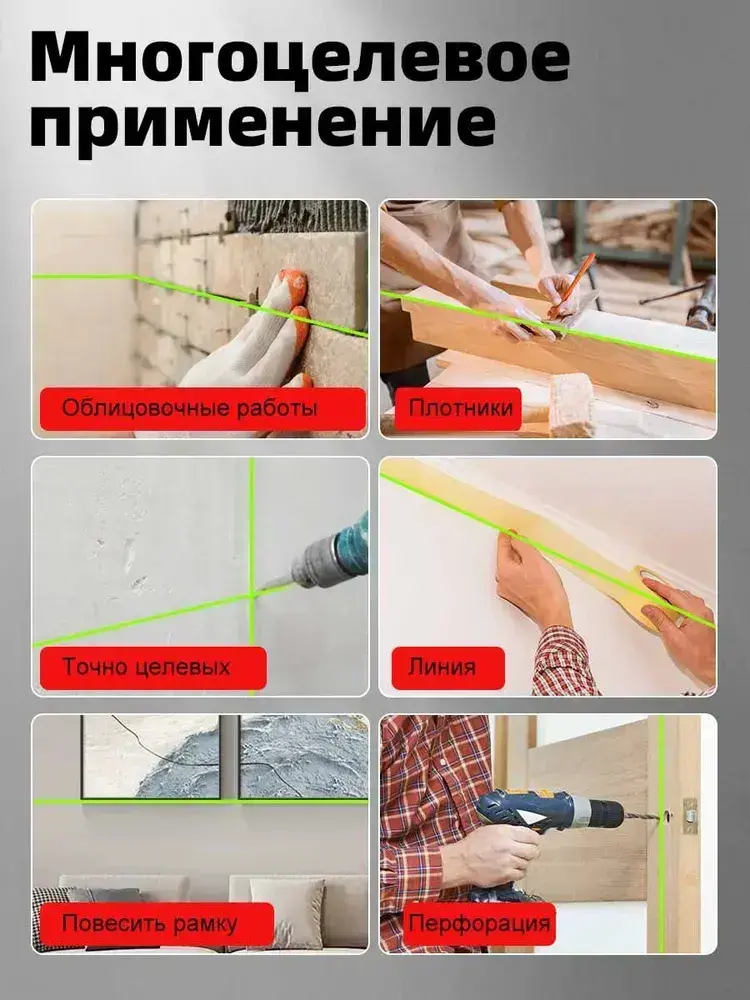 Многоцелевое применение

Облицовочные работы

Плотники

Точно целевых

Линия

Повесить рамку

Перфорация