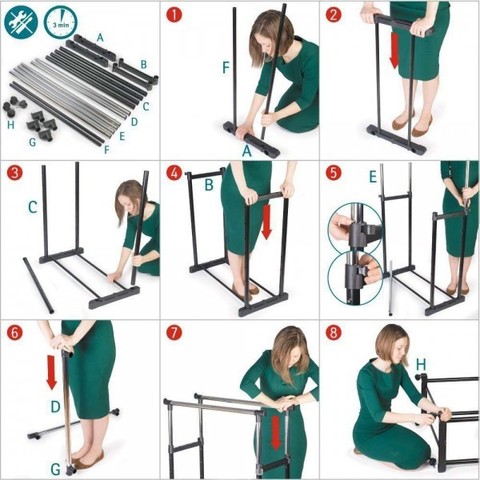 3 min
A
B
C
D
E
F
G
H

1
F
A

2

3
C

4
B

5
E

6
D
G

7

8
H