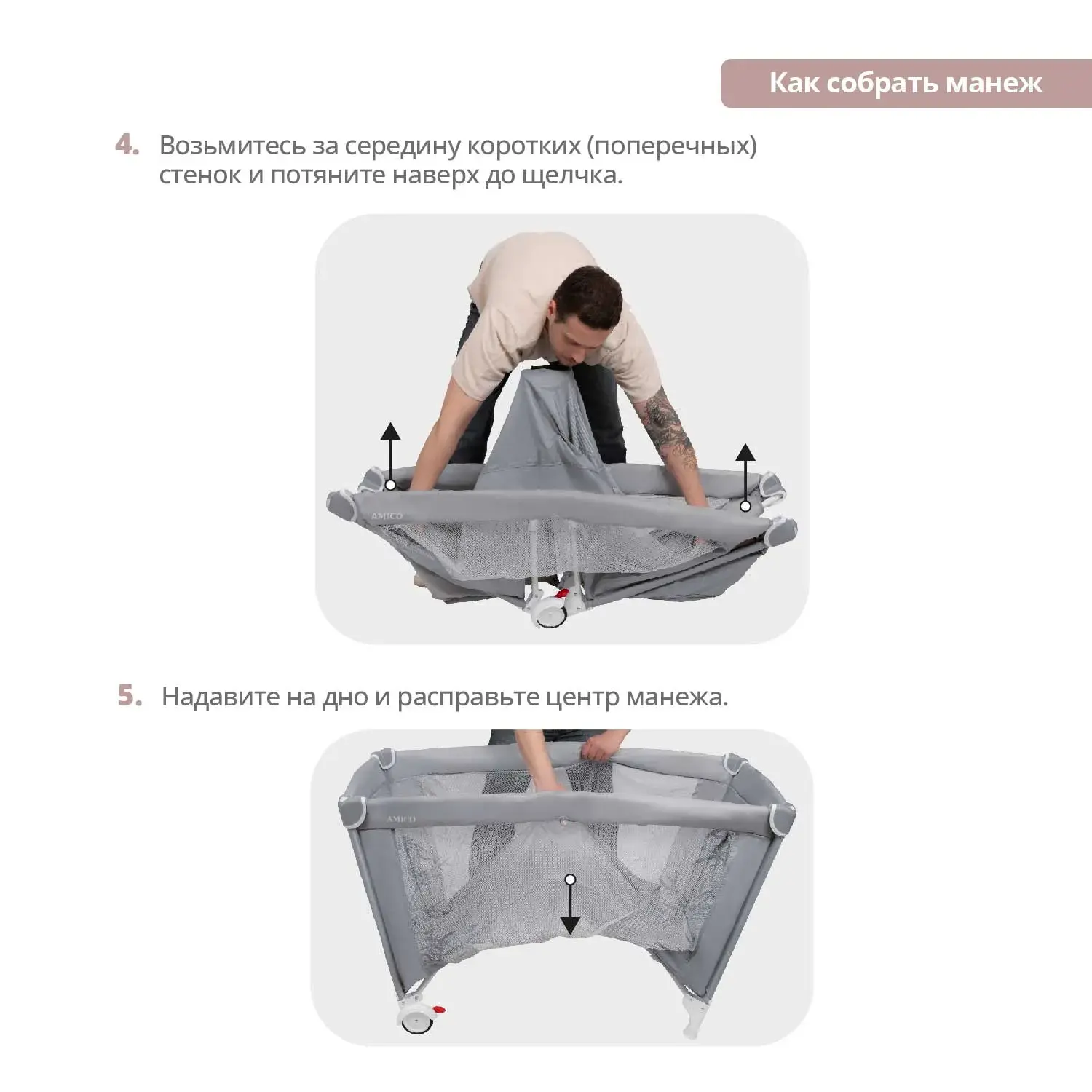 Как собрать манеж

4. Возьмитесь за середину коротких (поперечных) стенок и потяните наверх до щелчка.

AMICO

5. Надавите на дно и расправьте центр манежа.

AMICO