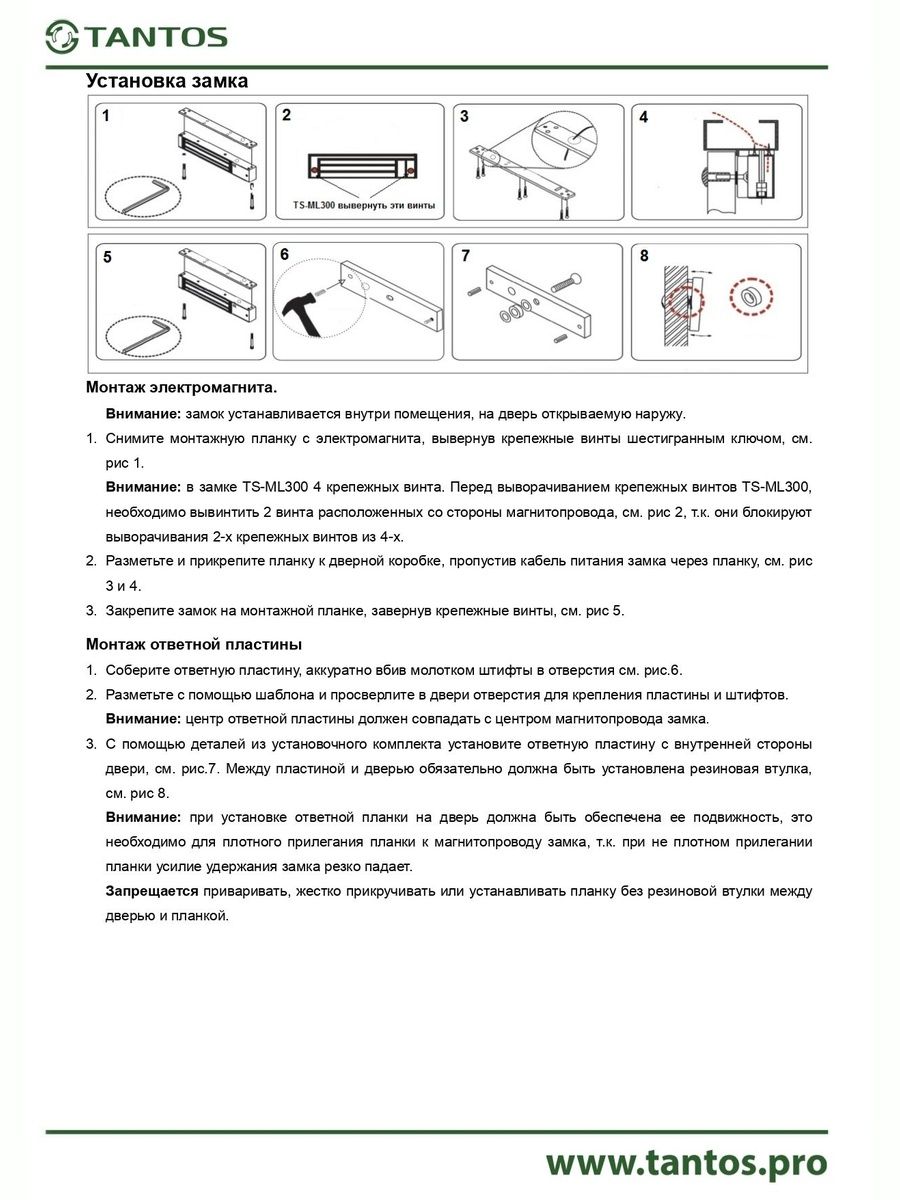 TANTOS

Установка замка

1

2

TS-ML300 вывернуть эти винты

3

4

5

6

7

8

Монтаж электромагнита.

Внимание: замок устанавливается внутри помещения, на дверь открываемую наружу.

1. Снимите монтажную планку с электромагнита, вывернув крепежные винты шестигранным ключом, см. рис 1.

Внимание: в замке TS-ML300 4 крепежных винта. Перед выворачиванием крепежных винтов TS-ML300, необходимо вывинтить 2 винта расположенных со стороны магнитопровода, см. рис 2, т.к. они блокируют выворачивания 2-х крепежных винтов из 4-х.

2. Разметьте и прикрепите планку к дверной коробке, пропустив кабель питания замка через планку, см. рис 3 и 4.

3. Закрепите замок на монтажной планке, завернув крепежные винты, см. рис 5.

Монтаж ответной пластины

1. Соберите ответную пластину, аккуратно вбив молотком штифты в отверстия см. рис.6.

2. Разметьте с помощью шаблона и просверлите в двери отверстия для крепления пластины и штифтов.

Внимание: центр ответной пластины должен совпадать с центром магнитопровода замка.

3. С помощью деталей из установочного комплекта установите ответную пластину с внутренней стороны двери, см. рис.7. Между пластиной и дверью обязательно должна быть установлена резиновая втулка, см. рис 8.

Внимание: при установке ответной планки на дверь должна быть обеспечена ее подвижность, это необходимо для плотного прилегания планки к магнитопроводу замка, т.к. при не плотном прилегании планки усилие удержания замка резко падает.

Запрещается приваривать, жестко прикручивать или устанавливать планку без резиновой втулки между дверью и планкой.

www.tantos.pro