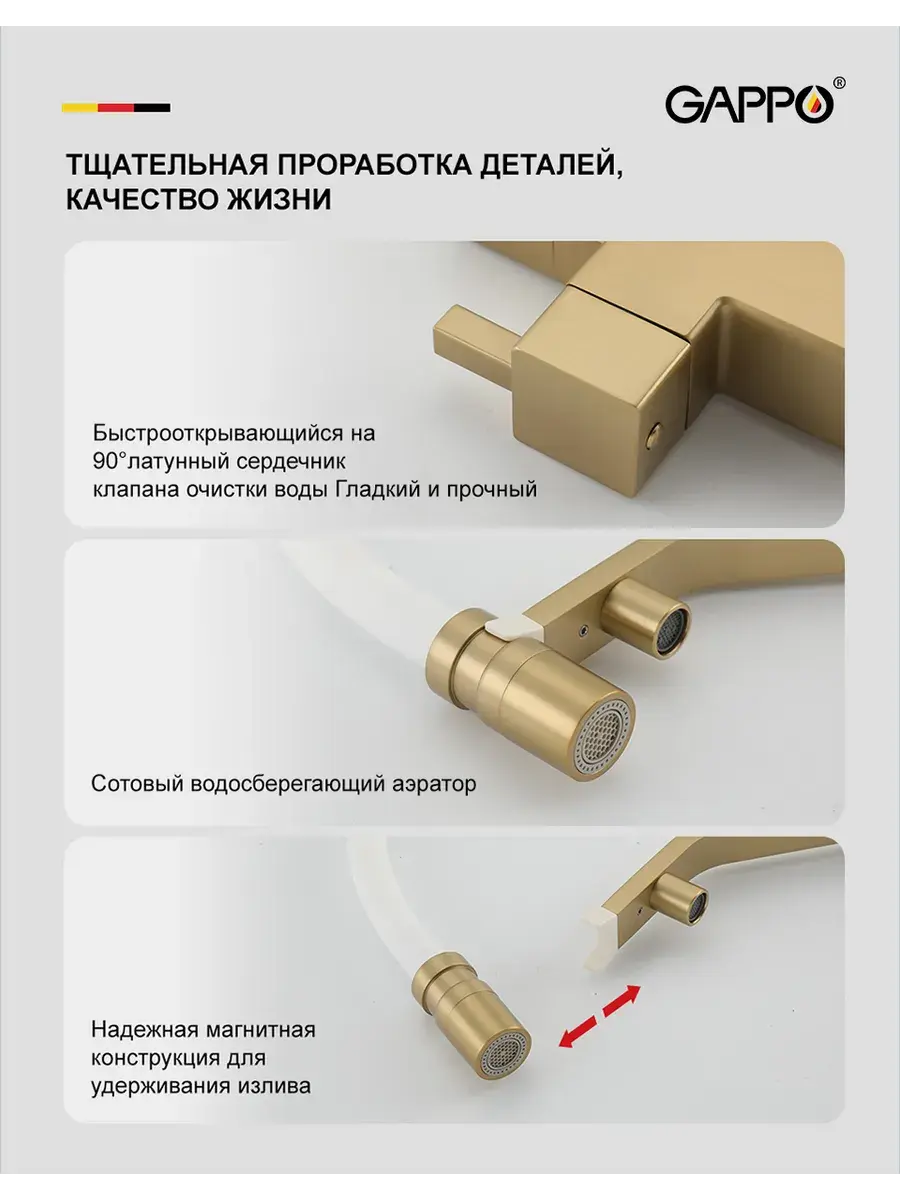 GAPPO®

ТЩАТЕЛЬНАЯ ПРОРАБОТКА ДЕТАЛЕЙ, КАЧЕСТВО ЖИЗНИ

Быстрооткрывающийся на 90°латунный сердечник клапана очистки воды Гладкий и прочный

Сотовый водосберегающий аэратор

Надежная магнитная конструкция для удерживания излива