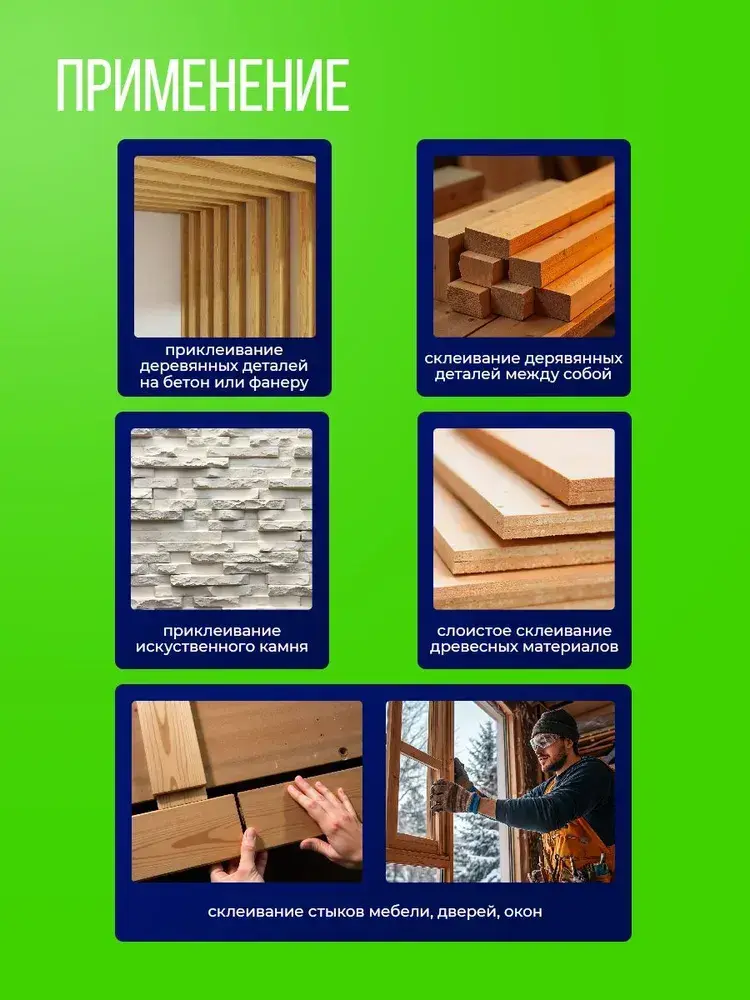 ПРИМЕНЕНИЕ

приклеивание деревянных деталей на бетон или фанеру

склеивание деревянных деталей между собой

приклеивание искуственного камня

слоистое склеивание древесных материалов

склеивание стыков мебели, дверей, окон