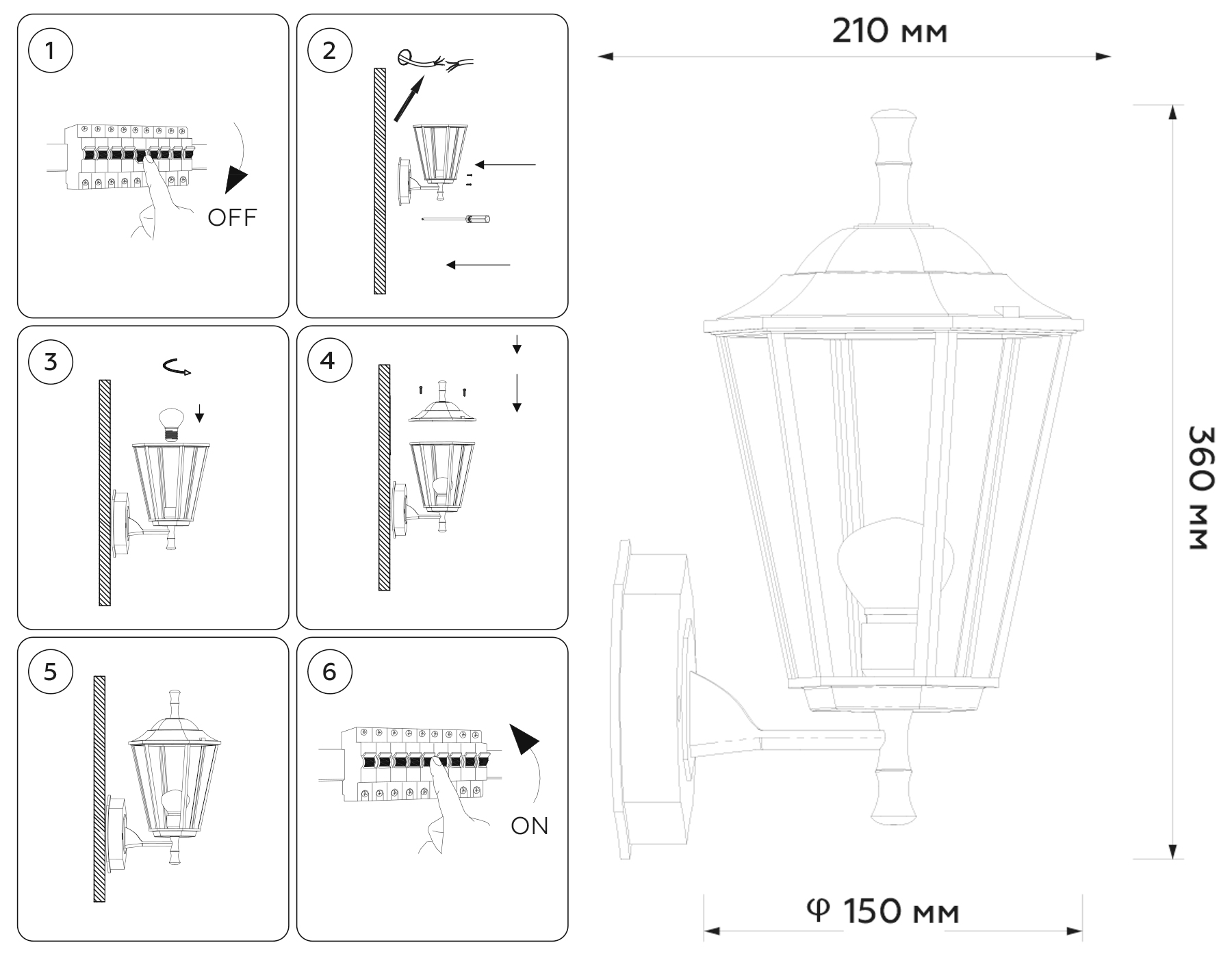 1

OFF

2

3

4

5

6

ON

210 мм

360 мм

φ 150 мм