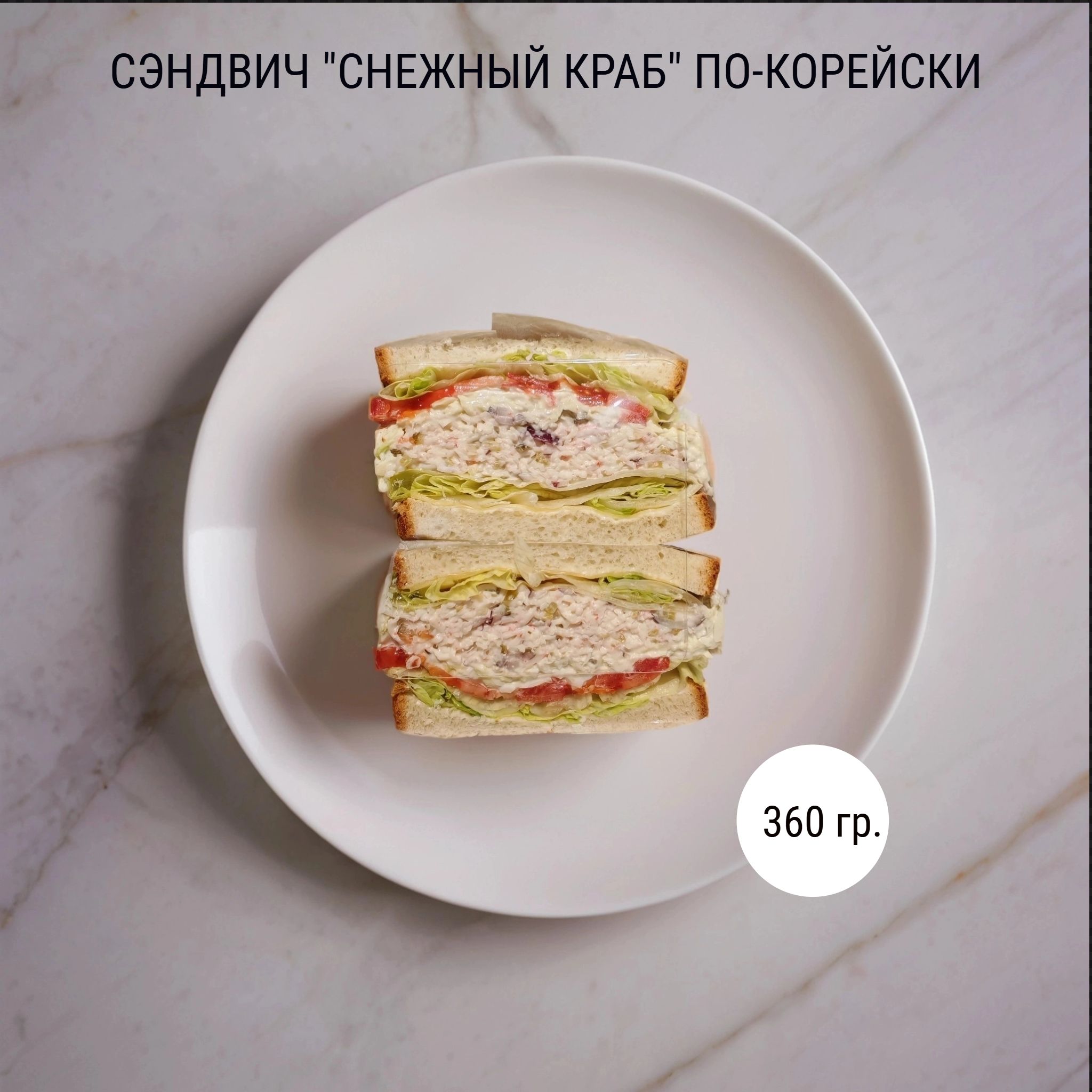 СЭНДВИЧ "СНЕЖНЫЙ КРАБ" ПО-КОРЕЙСКИ

360 гр.