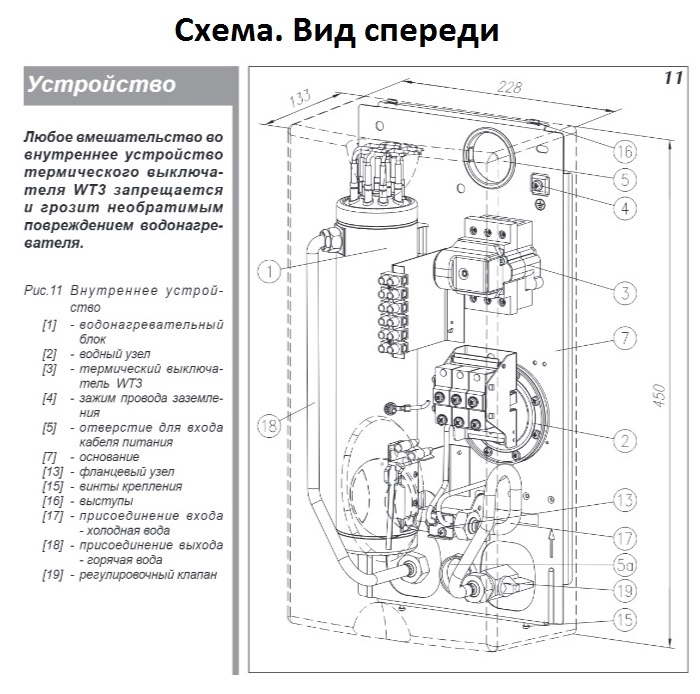 Схема. Вид спереди

Устройство

Любое вмешательство во внутреннее устройство термического выключателя WT3 запрещается и грозит необратимым повреждением водонагревателя.

Рис.11 Внутреннее устройство
[1] - водонагревательный блок
[2] - водный узел
[3] - термический выключатель WT3
[4] - зажим провода заземления
[5] - отверстие для входа кабеля питания
[7] - основание
[13] - фланцевый узел
[15] - винты крепления
[16] - выступы
[17] - присоединение входа - холодная вода
[18] - присоединение выхода - горячая вода
[19] - регулировочный клапан

11
133
228
450
16
5
4
1
3
7
18
2
13
17
5a
19
15