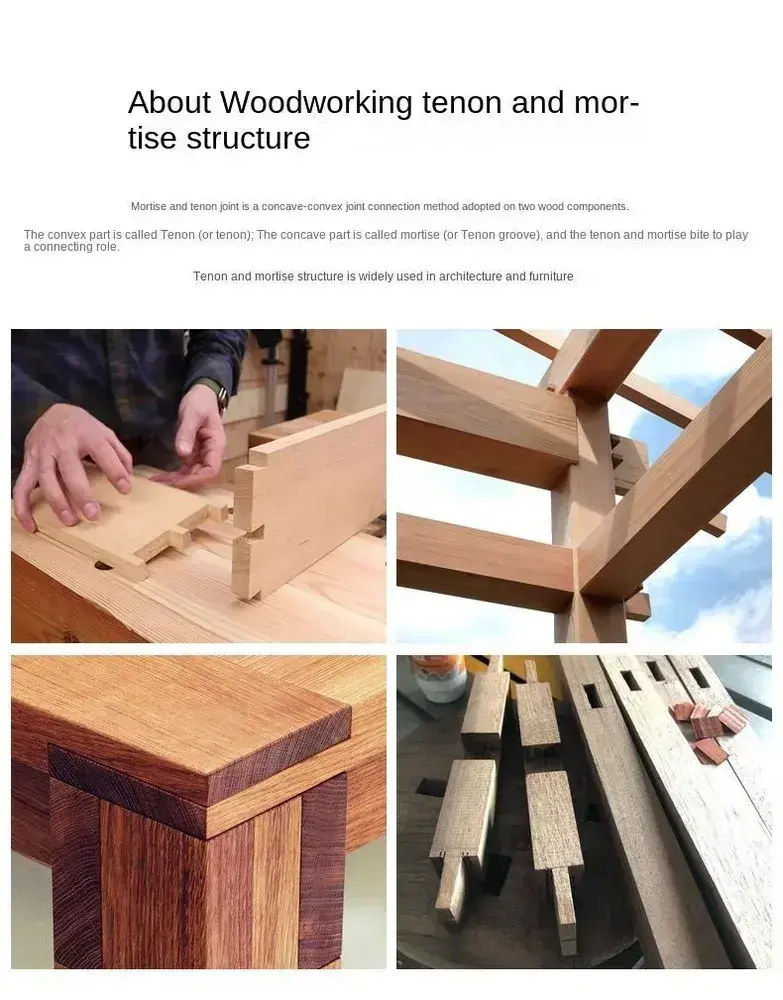 About Woodworking tenon and mortise structure

Mortise and tenon joint is a concave-convex joint connection method adopted on two wood components.

The convex part is called Tenon (or tenon); The concave part is called mortise (or Tenon groove), and the tenon and mortise bite to play a connecting role.

Tenon and mortise structure is widely used in architecture and furniture