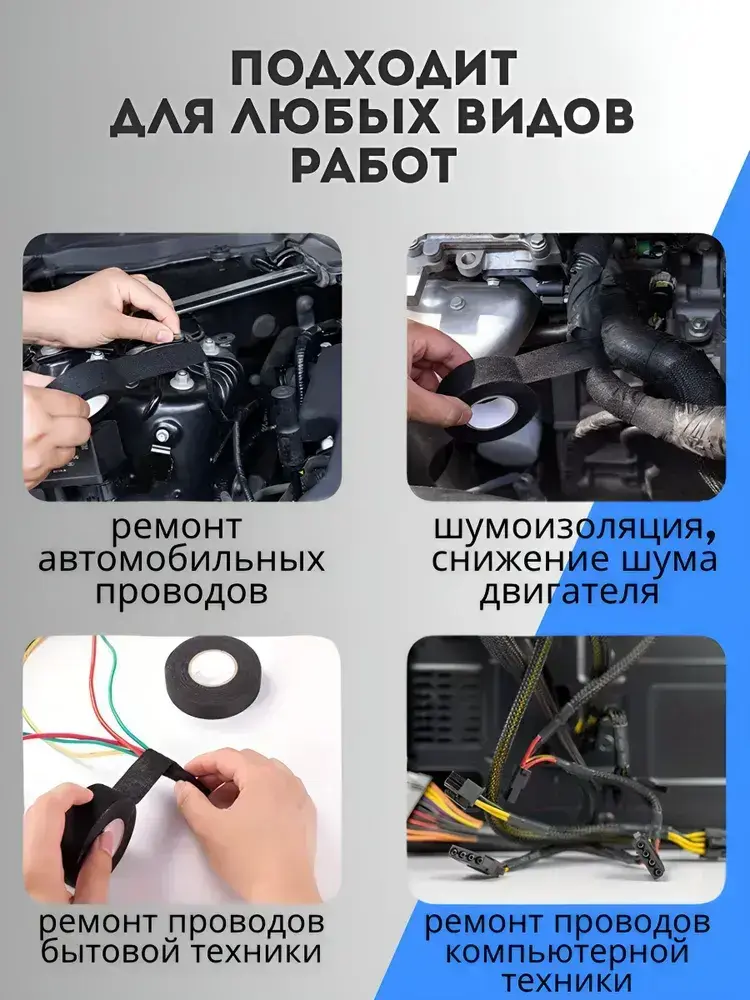 ПОДХОДИТ ДЛЯ ЛЮБЫХ ВИДОВ РАБОТ

ремонт автомобильных проводов

шумоизоляция, снижение шума двигателя

ремонт проводов бытовой техники

ремонт проводов компьютерной техники