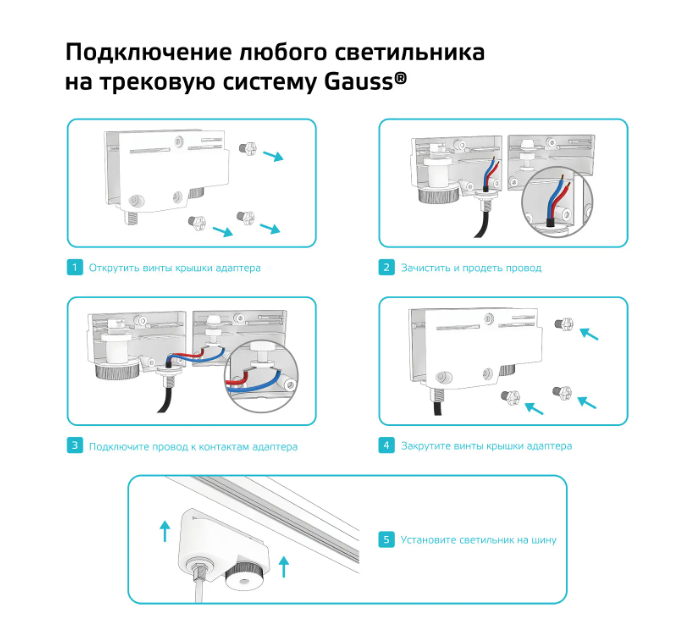 Подключение любого светильника на трековую систему Gauss®

1 Открутить винты крышки адаптера

2 Зачистить и продеть провод

3 Подключите провод к контактам адаптера

4 Закрутите винты крышки адаптера

5 Установите светильник на шину