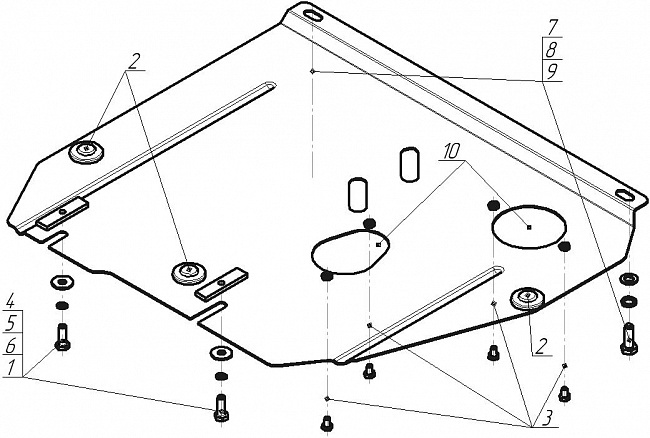 2
7
8
9
10
4
5
6
1
2
3