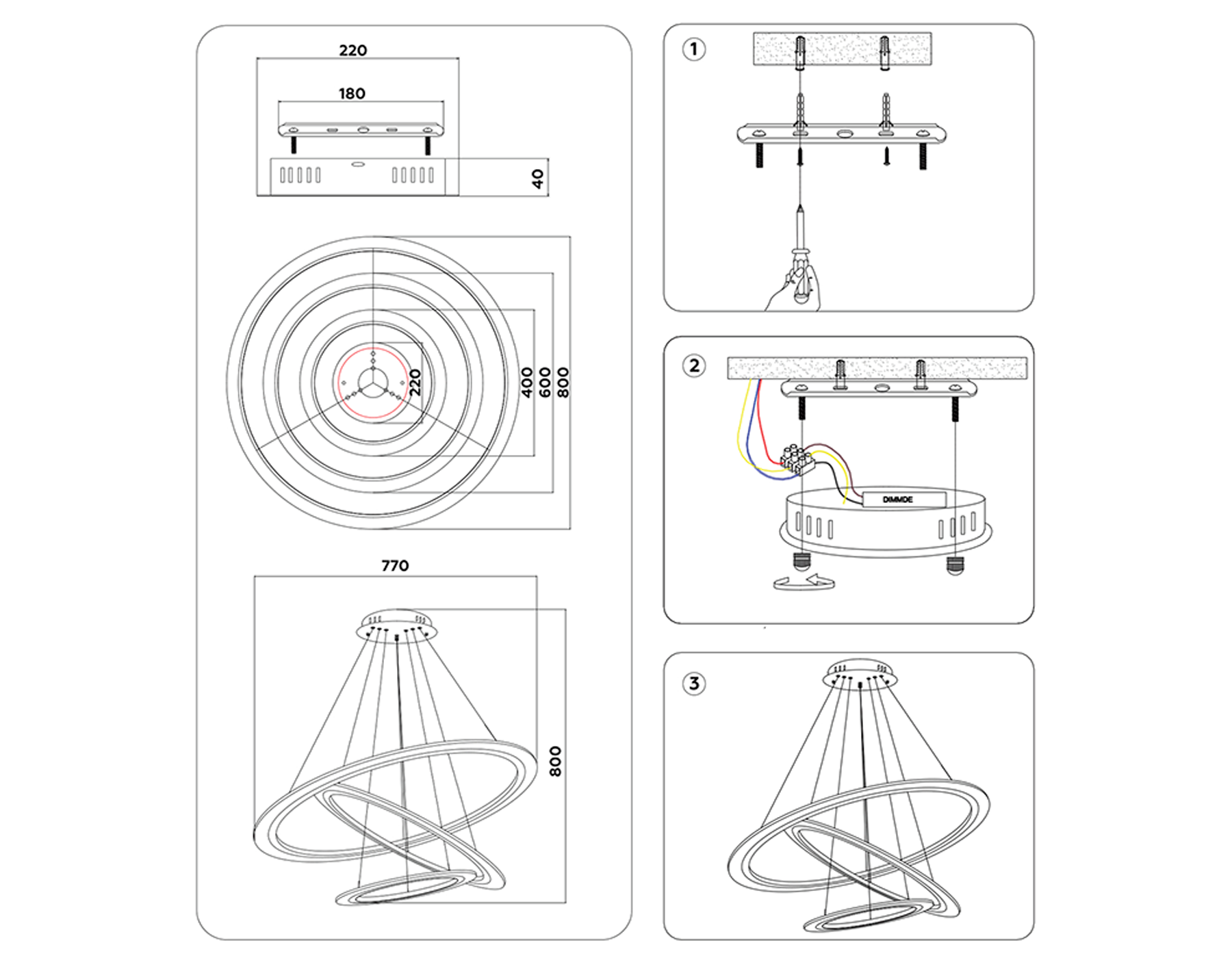 220

180

40

220

400

600

800

770

800

1

2

DIMMDE

3