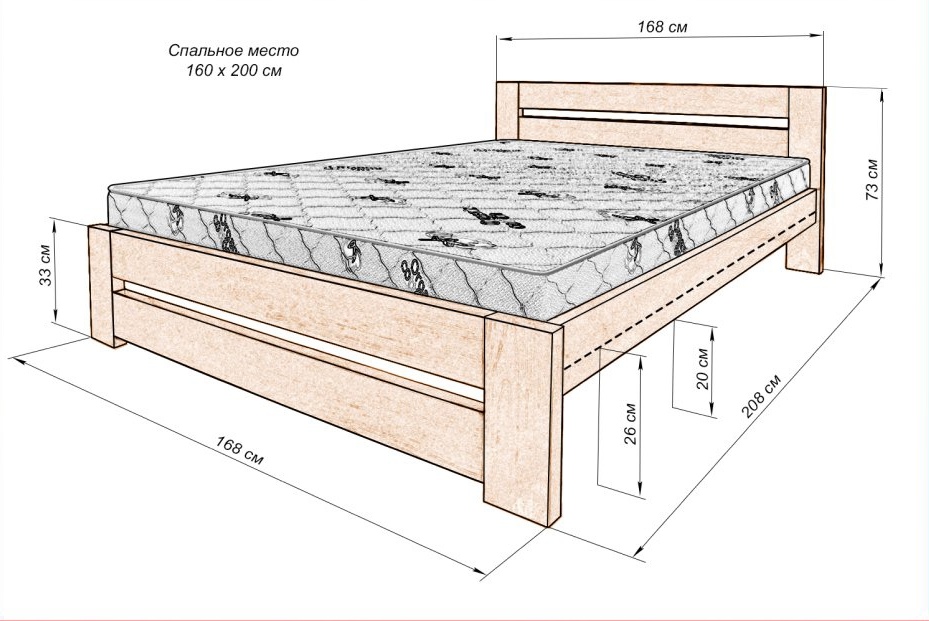 Спальное место
160 х 200 см

168 см

73 см

33 см

20 см

26 см

208 см

168 см