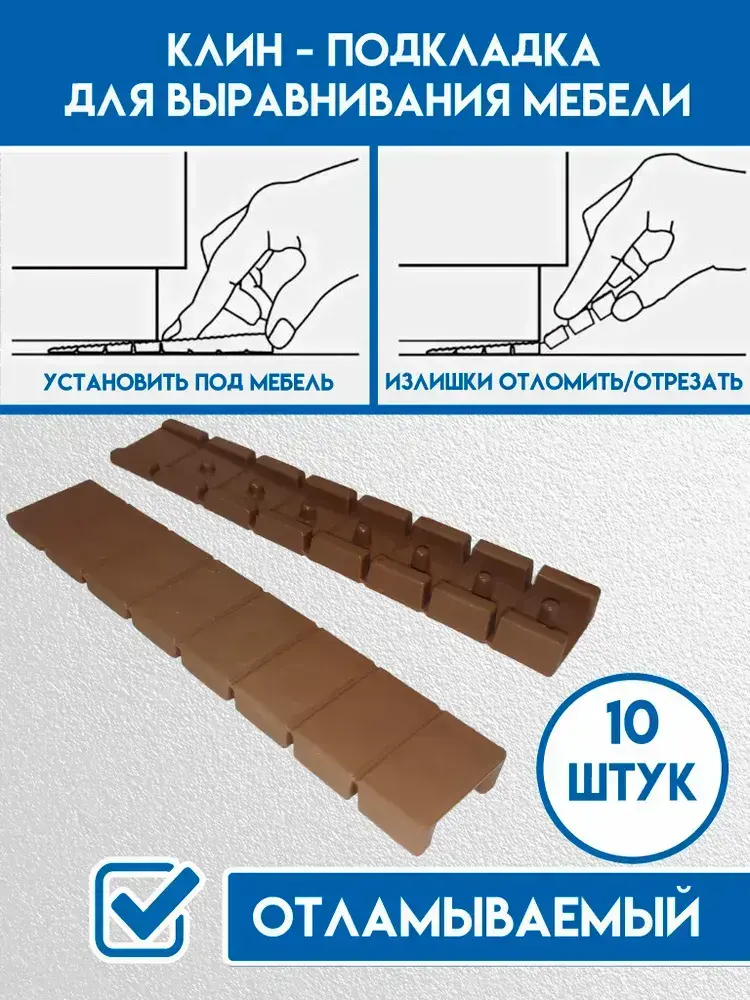 КЛИН - ПОДКЛАДКА
ДЛЯ ВЫРАВНИВАНИЯ МЕБЕЛИ

УСТАНОВИТЬ ПОД МЕБЕЛЬ

ИЗЛИШКИ ОТЛОМИТЬ/ОТРЕЗАТЬ

10
ШТУК

ОТЛАМЫВАЕМЫЙ