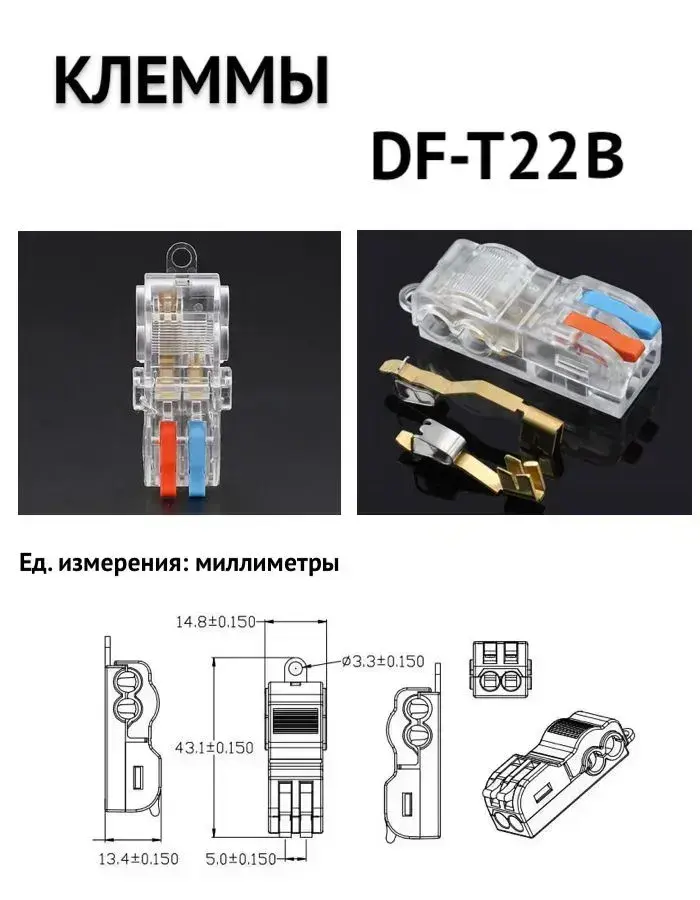 КЛЕММЫ

DF-T22B

Ед. измерения: миллиметры

14.8±0.150

ø3.3±0.150

43.1±0.150

13.4±0.150

5.0±0.150