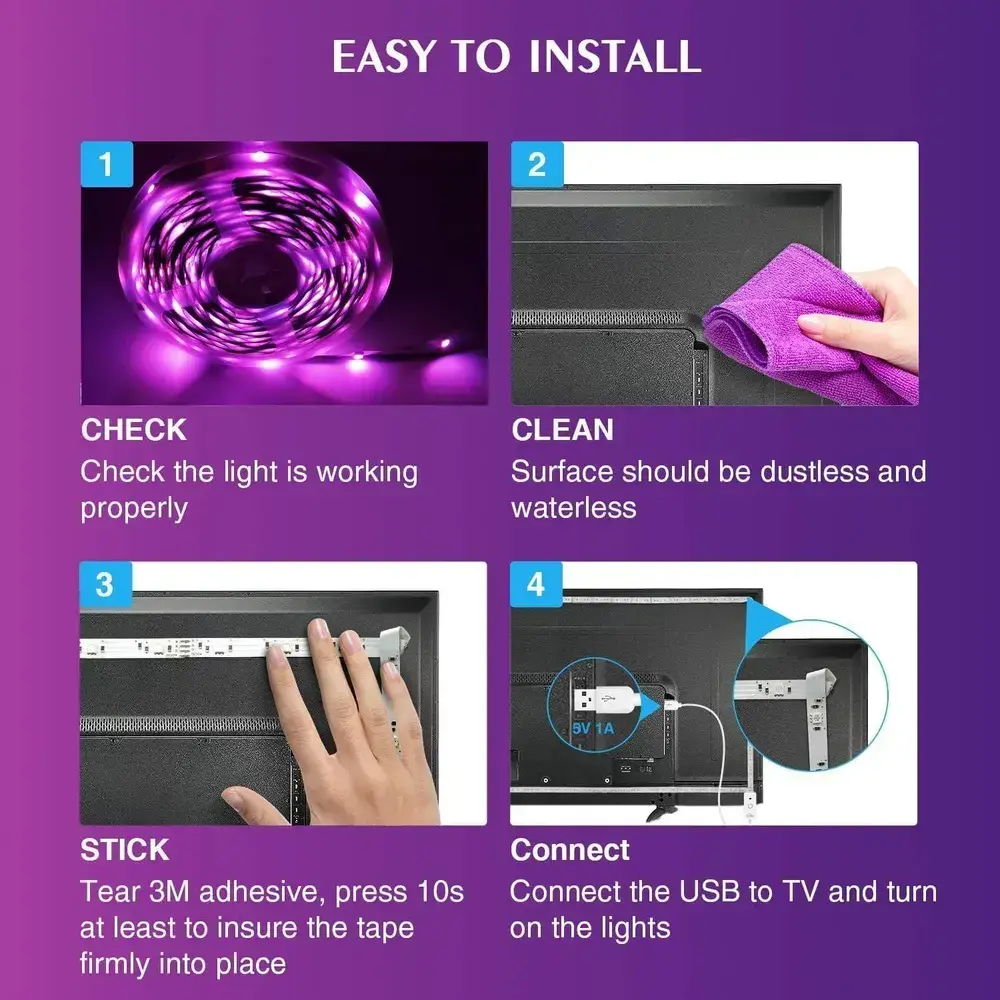 EASY TO INSTALL

1

CHECK
Check the light is working properly

2

CLEAN
Surface should be dustless and waterless

3

STICK
Tear 3M adhesive, press 10s at least to insure the tape firmly into place

4

5V 1A

Connect
Connect the USB to TV and turn on the lights