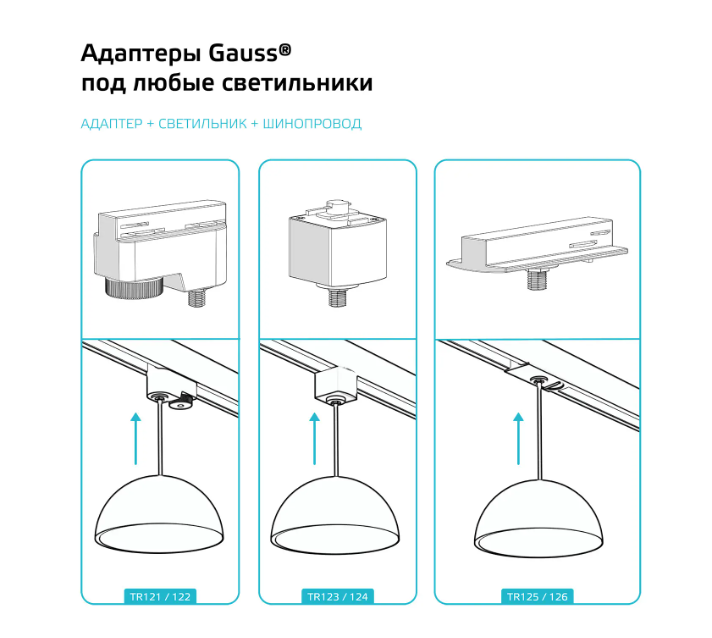 Адаптеры Gauss®
под любые светильники

АДАПТЕР + СВЕТИЛЬНИК + ШИНОПРОВОД

TR121 / 122

TR123 / 124

TR125 / 126