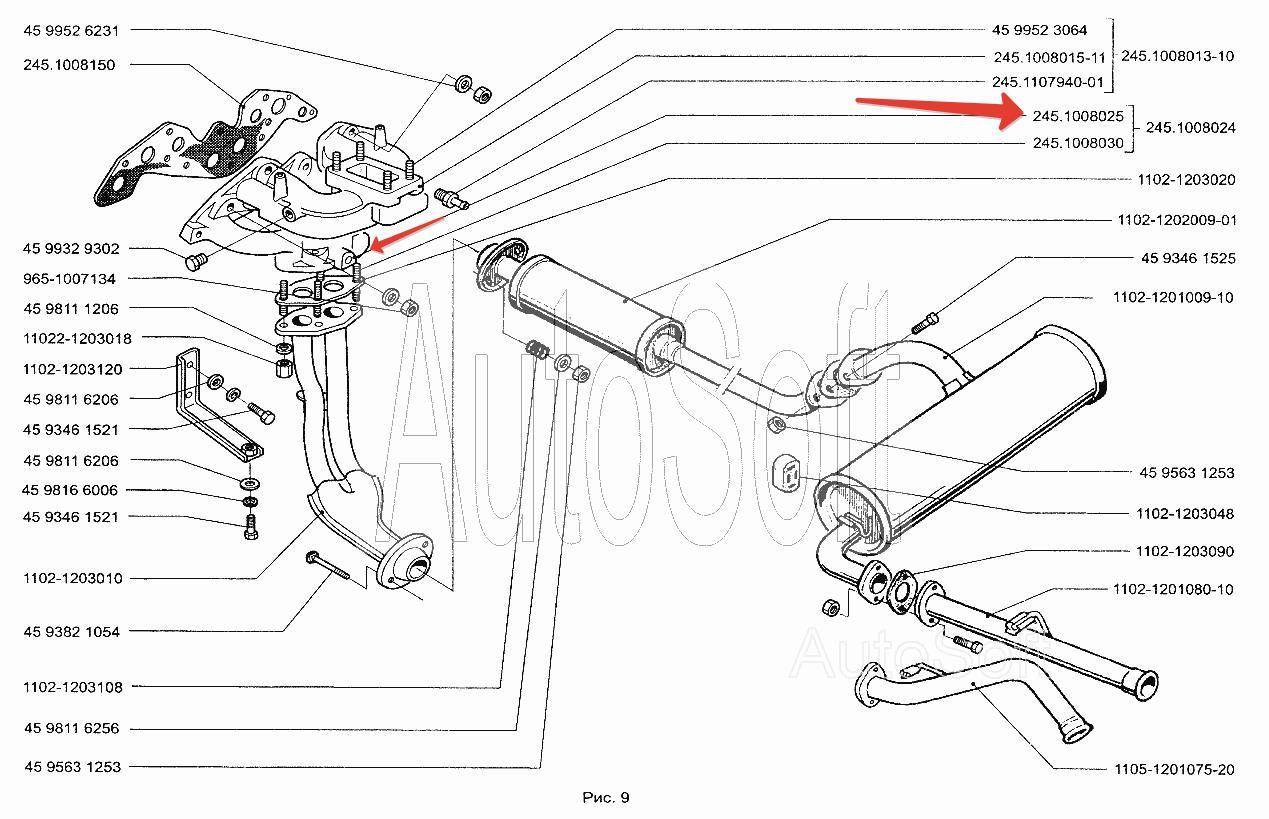 45 9952 6231
245.1008150
45 9932 9302
965-1007134
45 9811 1206
11022-1203018
1102-1203120
45 9811 6206
45 9346 1521
45 9811 6206
45 9816 6006
45 9346 1521
1102-1203010
45 9382 1054
1102-1203108
45 9811 6256
45 9563 1253

45 9952 3064
245.1008015-11
245.1107940-01
245.1008013-10
245.1008025
245.1008030
245.1008024
1102-1203020
1102-1202009-01
45 9346 1525
1102-1201009-10
45 9563 1253
1102-1203048
1102-1203090
1102-1201080-10
1105-1201075-20

AutoSoft
AutoSoft

Рис. 9