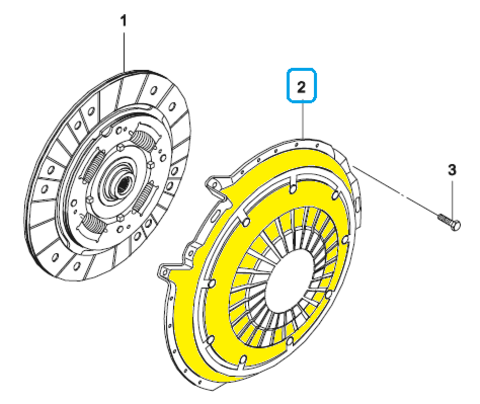 1
2
3