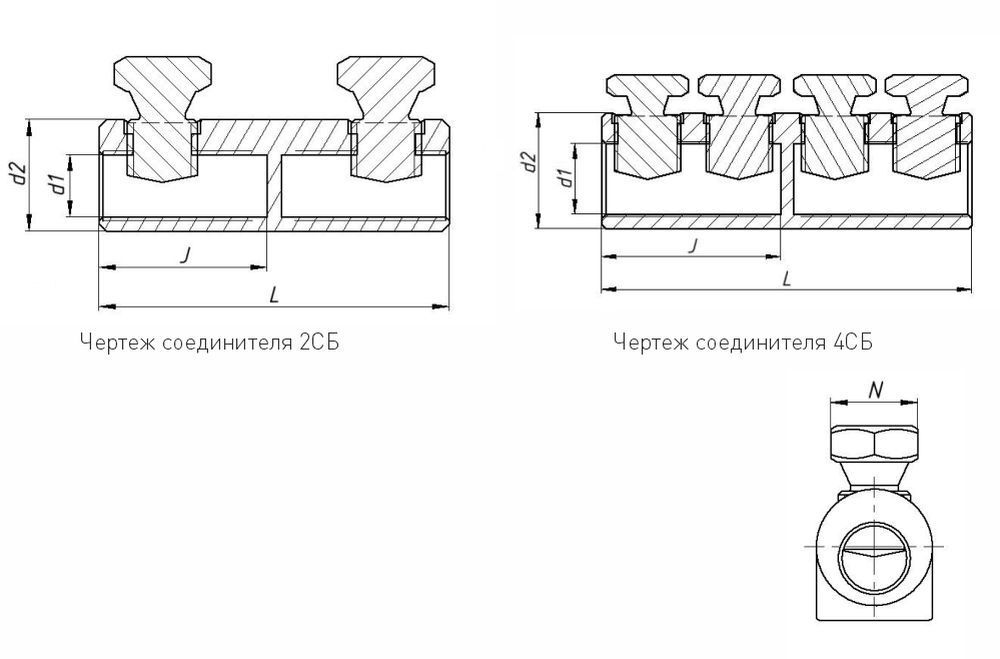 d2
d1
J
L

Чертеж соединителя 2СБ

d2
d1
J
L

Чертеж соединителя 4СБ

N