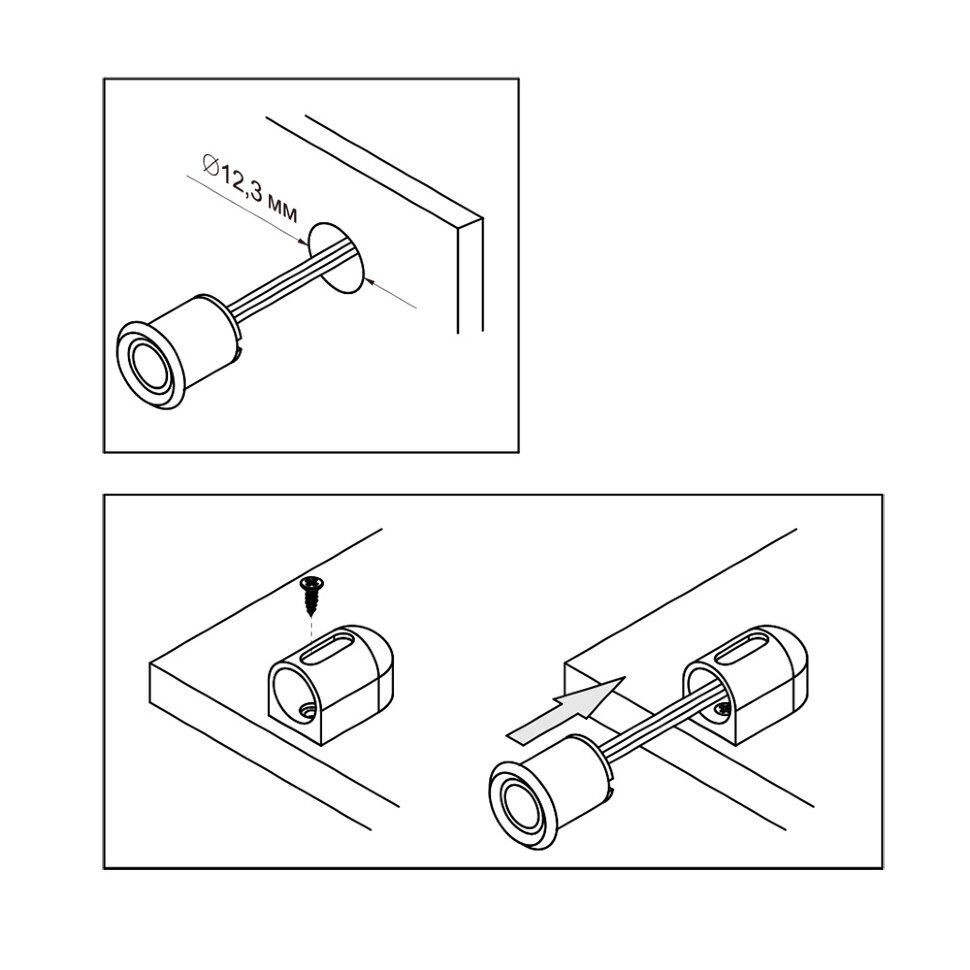 ∅12,3 мм