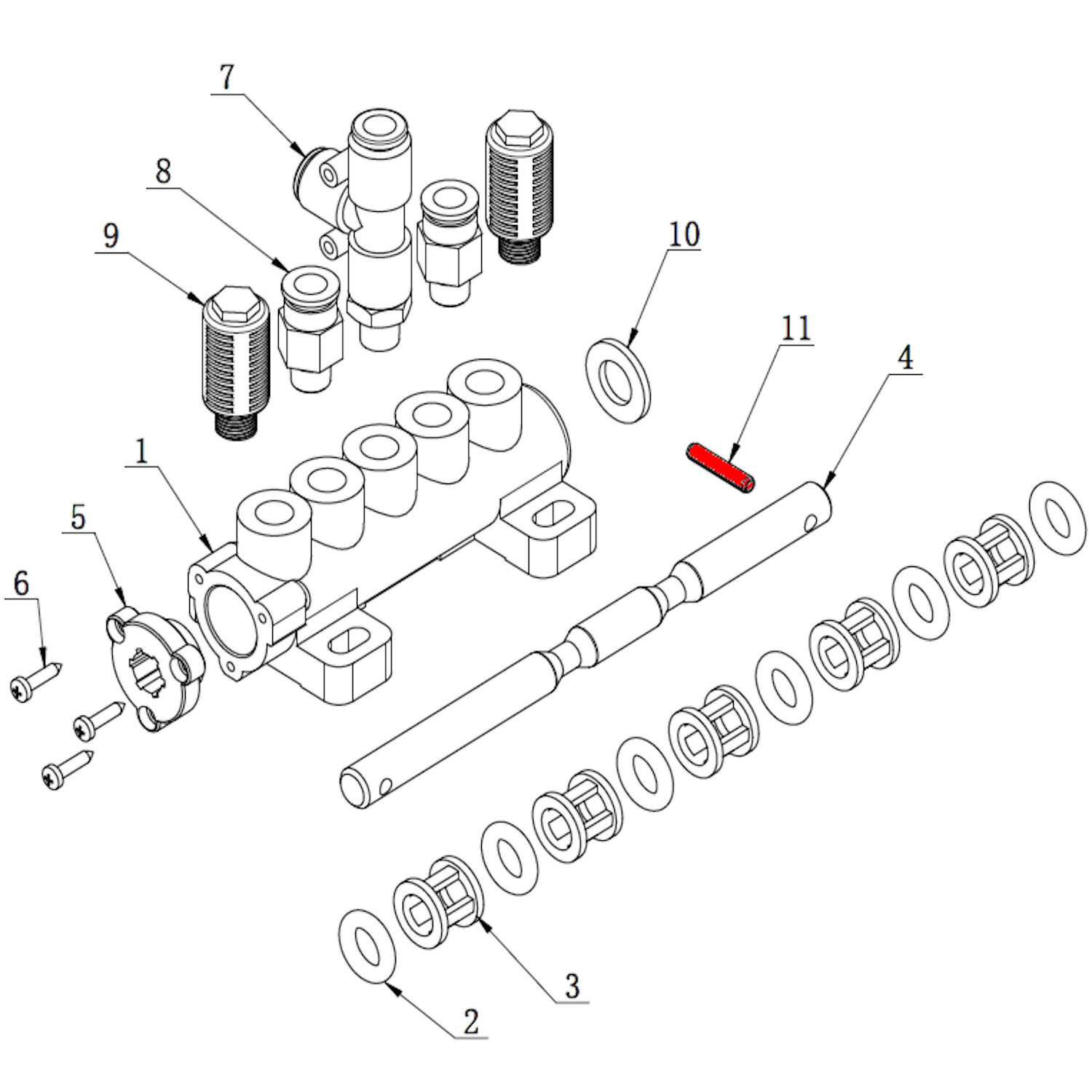 7
8
9
10
11
4
1
5
6
3
2