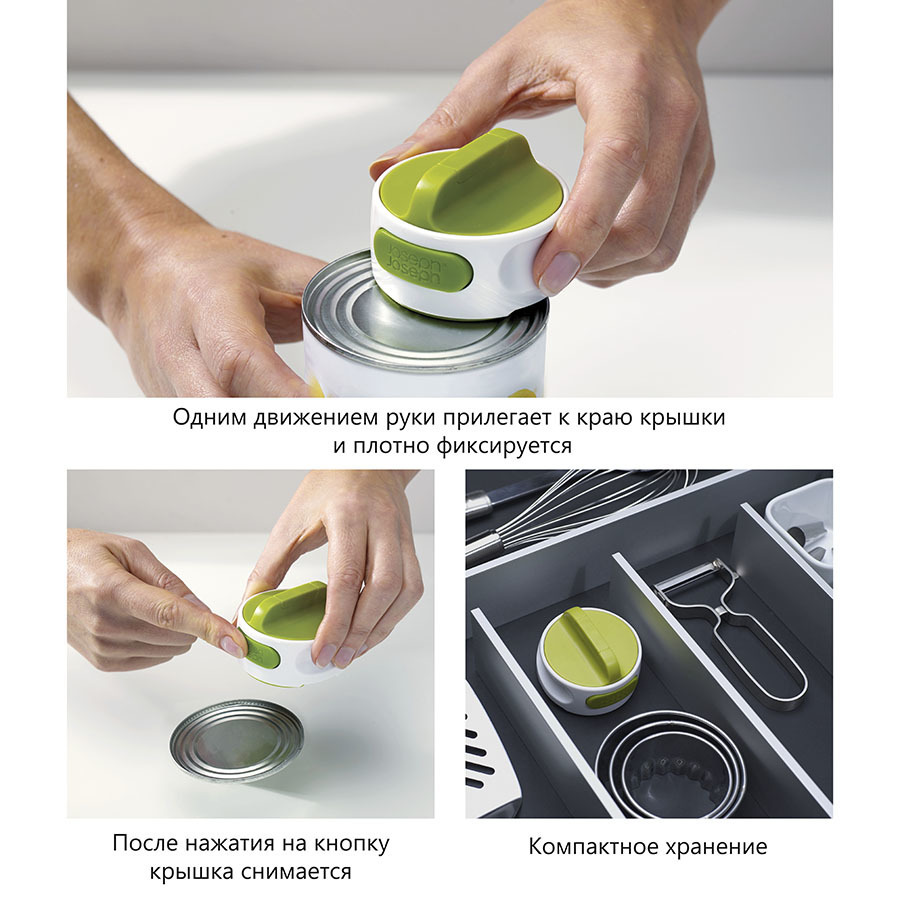 Joseph Joseph

Одним движением руки прилегает к краю крышки и плотно фиксируется

После нажатия на кнопку крышка снимается

Компактное хранение