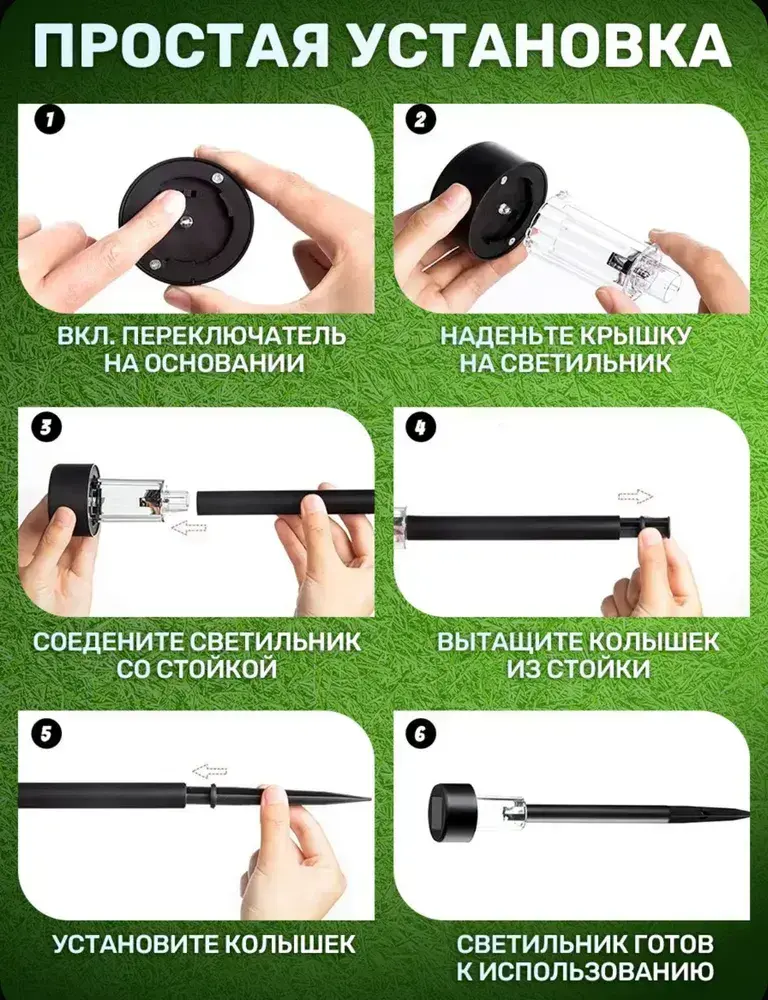 ПРОСТАЯ УСТАНОВКА

1

ВКЛ. ПЕРЕКЛЮЧАТЕЛЬ НА ОСНОВАНИИ

2

НАДЕНЬТЕ КРЫШКУ НА СВЕТИЛЬНИК

3

СОЕДЕНИТЕ СВЕТИЛЬНИК СО СТОЙКОЙ

4

ВЫТАЩИТЕ КОЛЫШЕК ИЗ СТОЙКИ

5

УСТАНОВИТЕ КОЛЫШЕК

6

СВЕТИЛЬНИК ГОТОВ К ИСПОЛЬЗОВАНИЮ