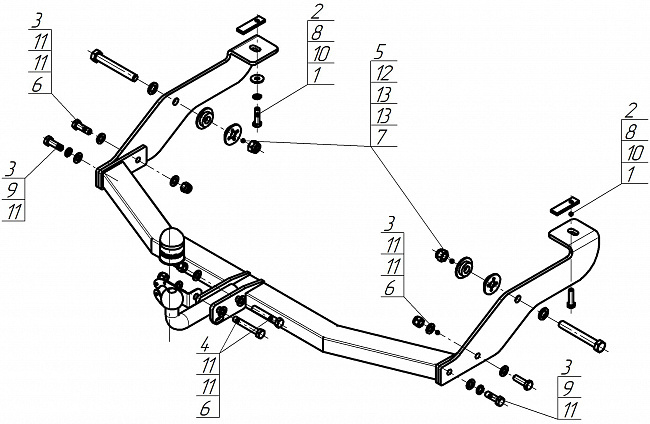 3
11
11
6

3
9
11

2
8
10
1

5
12
13
13
7

2
8
10
1

3
11
11
6

4
11
11
6

3
9
11