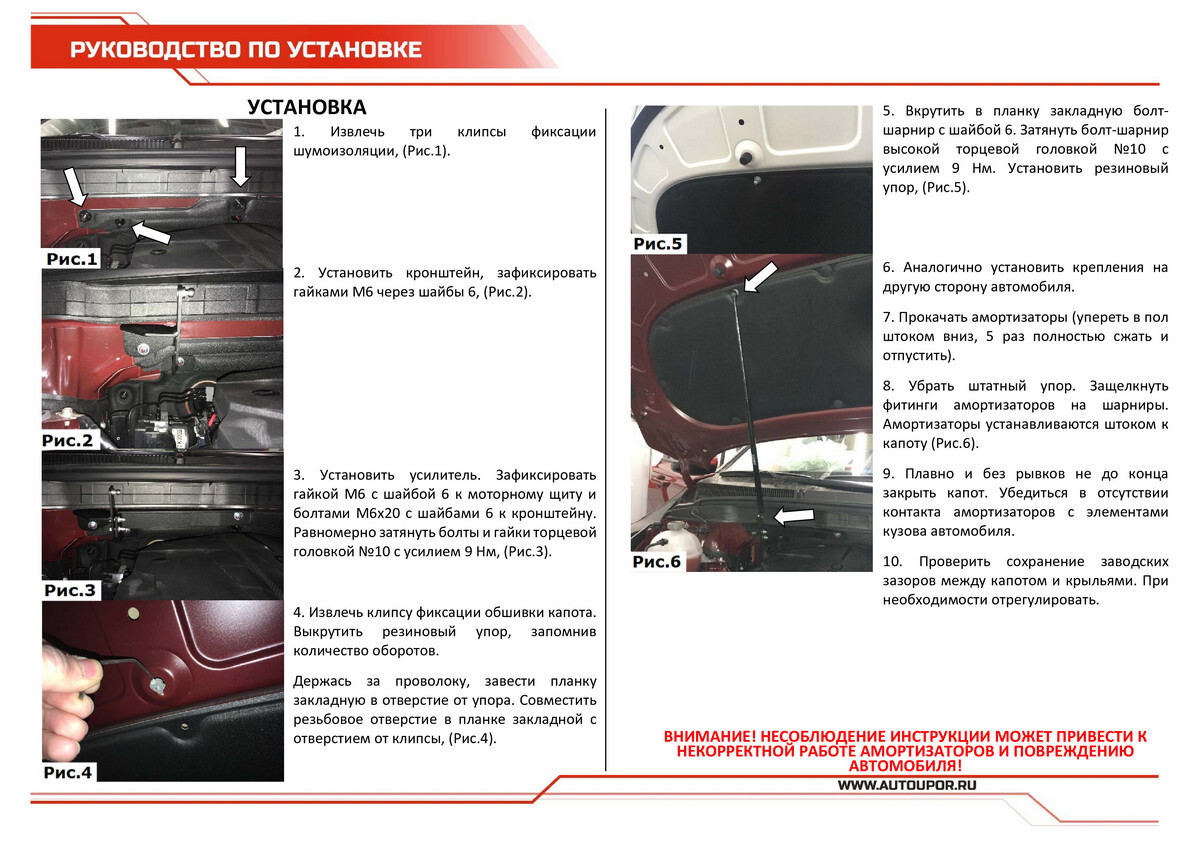 РУКОВОДСТВО ПО УСТАНОВКЕ

УСТАНОВКА

Рис.1

1. Извлечь три клипсы фиксации шумоизоляции, (Рис.1).

Рис.2

2. Установить кронштейн, зафиксировать гайками М6 через шайбы 6, (Рис.2).

Рис.3

3. Установить усилитель. Зафиксировать гайкой М6 с шайбой 6 к моторному щиту и болтами М6х20 с шайбами 6 к кронштейну. Равномерно затянуть болты и гайки торцевой головкой №10 с усилием 9 Нм, (Рис.3).

Рис.4

4. Извлечь клипсу фиксации обшивки капота. Выкрутить резиновый упор, запомнив количество оборотов.

Держась за проволоку, завести планку закладную в отверстие от упора. Совместить резьбовое отверстие в планке закладной с отверстием от клипсы, (Рис.4).

Рис.5

5. Вкрутить в планку закладную болт-шарнир с шайбой 6. Затянуть болт-шарнир высокой торцевой головкой №10 с усилием 9 Нм. Установить резиновый упор, (Рис.5).

Рис.6

6. Аналогично установить крепления на другую сторону автомобиля.

7. Прокачать амортизаторы (упереть в пол штоком вниз, 5 раз полностью сжать и отпустить).

8. Убрать штатный упор. Защелкнуть фитинги амортизаторов на шарниры. Амортизаторы устанавливаются штоком к капоту (Рис.6).

9. Плавно и без рывков не до конца закрыть капот. Убедиться в отсутствии контакта амортизаторов с элементами кузова автомобиля.

10. Проверить сохранение заводских зазоров между капотом и крыльями. При необходимости отрегулировать.

ВНИМАНИЕ! НЕСОБЛЮДЕНИЕ ИНСТРУКЦИИ МОЖЕТ ПРИВЕСТИ К НЕКОРРЕКТНОЙ РАБОТЕ АМОРТИЗАТОРОВ И ПОВРЕЖДЕНИЮ АВТОМОБИЛЯ!

WWW.AUTOUPOR.RU