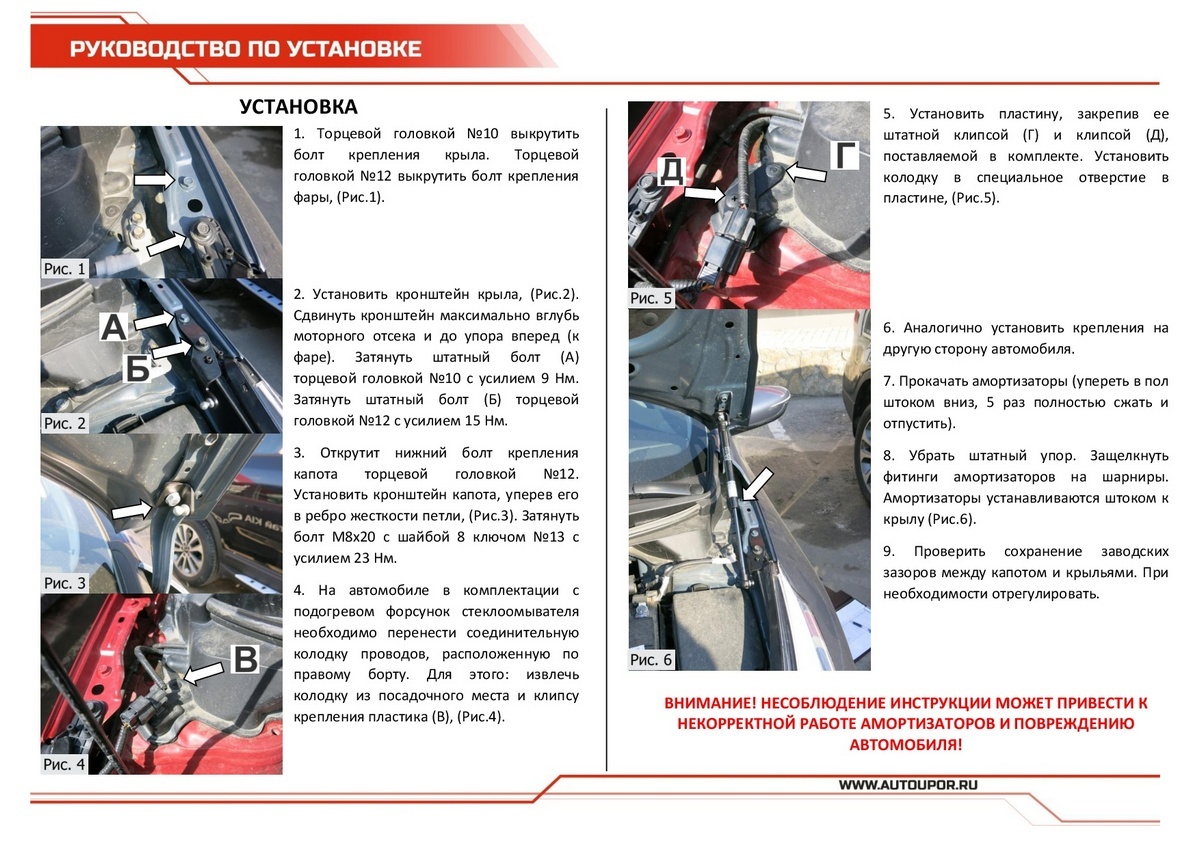 РУКОВОДСТВО ПО УСТАНОВКЕ

УСТАНОВКА

Рис. 1

1. Торцевой головкой №10 выкрутить болт крепления крыла. Торцевой головкой №12 выкрутить болт крепления фары, (Рис.1).

А
Б
Рис. 2

2. Установить кронштейн крыла, (Рис.2). Сдвинуть кронштейн максимально вглубь моторного отсека и до упора вперед (к фаре). Затянуть штатный болт (А) торцевой головкой №10 с усилием 9 Нм. Затянуть штатный болт (Б) торцевой головкой №12 с усилием 15 Нм.

Рис. 3

3. Открутит нижний болт крепления капота торцевой головкой №12. Установить кронштейн капота, уперев его в ребро жесткости петли, (Рис.3). Затянуть болт М8х20 с шайбой 8 ключом №13 с усилием 23 Нм.

В
Рис. 4

4. На автомобиле в комплектации с подогревом форсунок стеклоомывателя необходимо перенести соединительную колодку проводов, расположенную по правому борту. Для этого: извлечь колодку из посадочного места и клипсу крепления пластика (В), (Рис.4).

Д
Г
Рис. 5

5. Установить пластину, закрепив ее штатной клипсой (Г) и клипсой (Д), поставляемой в комплекте. Установить колодку в специальное отверстие в пластине, (Рис.5).

Рис. 6

6. Аналогично установить крепления на другую сторону автомобиля.

7. Прокачать амортизаторы (упереть в пол штоком вниз, 5 раз полностью сжать и отпустить).

8. Убрать штатный упор. Защелкнуть фитинги амортизаторов на шарниры. Амортизаторы устанавливаются штоком к крылу (Рис.6).

9. Проверить сохранение заводских зазоров между капотом и крыльями. При необходимости отрегулировать.

ВНИМАНИЕ! НЕСОБЛЮДЕНИЕ ИНСТРУКЦИИ МОЖЕТ ПРИВЕСТИ К НЕКОРРЕКТНОЙ РАБОТЕ АМОРТИЗАТОРОВ И ПОВРЕЖДЕНИЮ АВТОМОБИЛЯ!

WWW.AUTOUPOR.RU