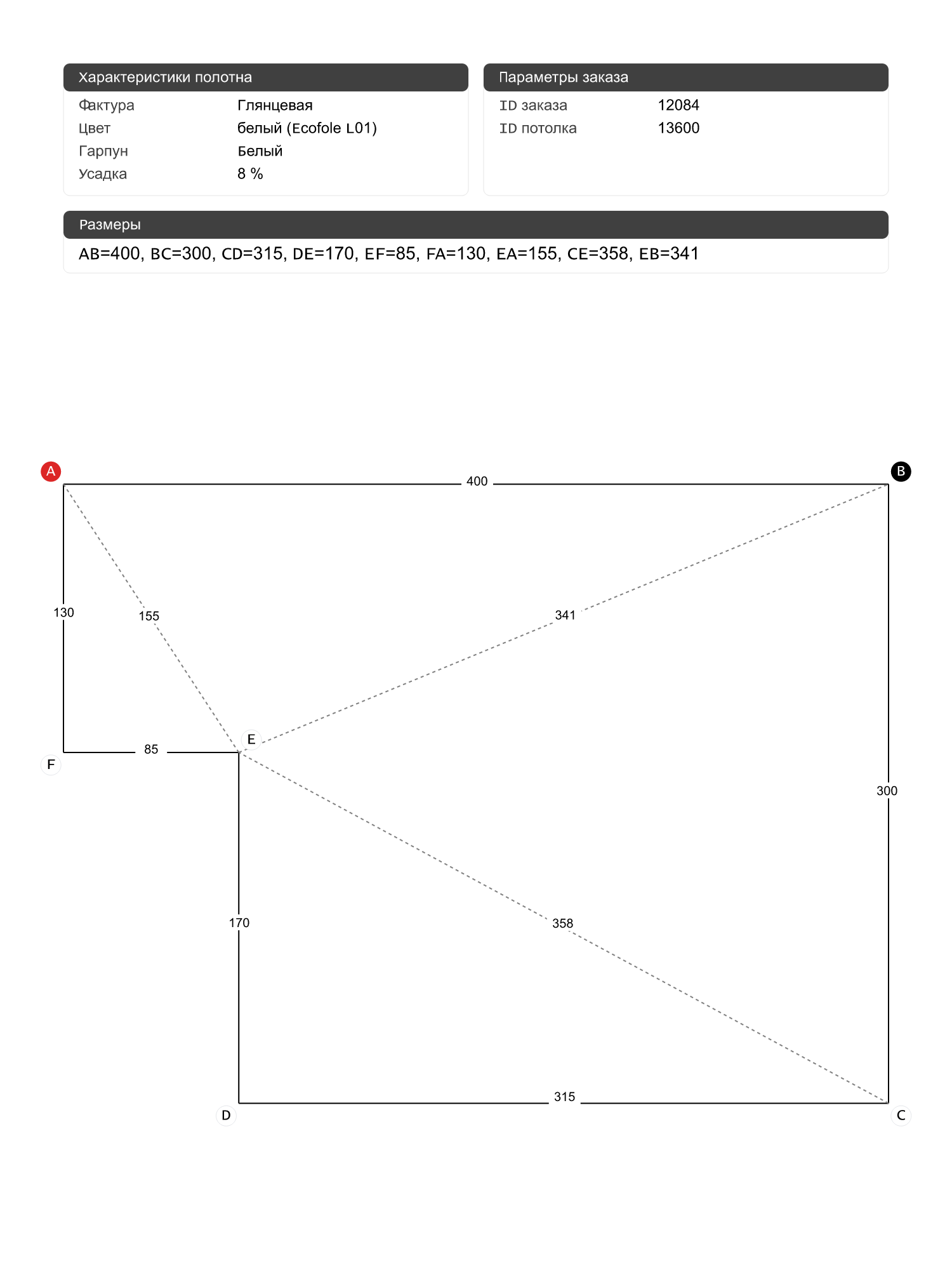 Характеристики полотна

| Фактура | Глянцевая |
|---|---|
| Цвет | белый (Ecofole L01) |
| Гарпун | Белый |
| Усадка | 8 % |

Параметры заказа

| ID заказа | 12084 |
|---|---|
| ID потолка | 13600 |

Размеры

AB=400, BC=300, CD=315, DE=170, EF=85, FA=130, EA=155, CE=358, EB=341

A
400
B
130
155
341
E
85
F
300
170
358
315
D
C