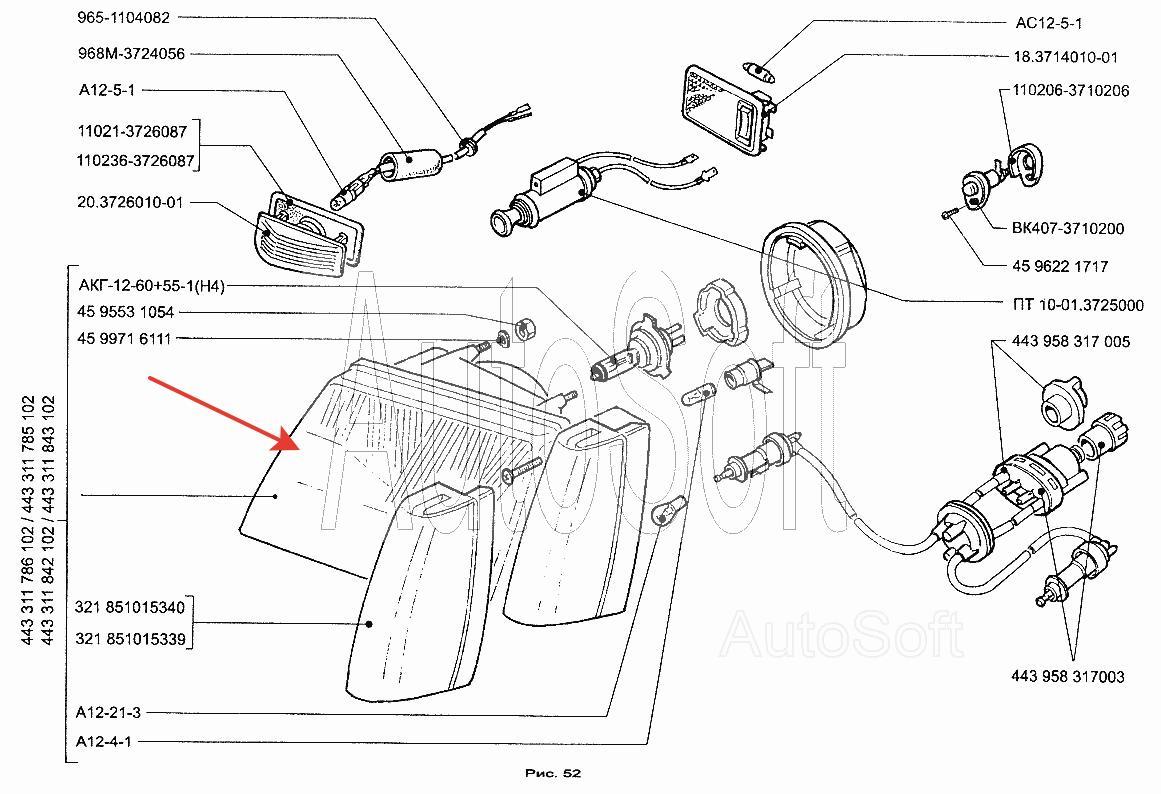 965-1104082
968М-3724056
А12-5-1
11021-3726087
110236-3726087
20.3726010-01
АКГ-12-60+55-1(Н4)
45 9553 1054
45 9971 6111
443 311 786 102 / 443 311 785 102
443 311 842 102 / 443 311 843 102
321 851015340
321 851015339
А12-21-3
А12-4-1
АС12-5-1
18.3714010-01
110206-3710206
ВК407-3710200
45 9622 1717
ПТ 10-01.3725000
443 958 317 005
443 958 317003
AutoSoft
AutoSoft
Рис. 52