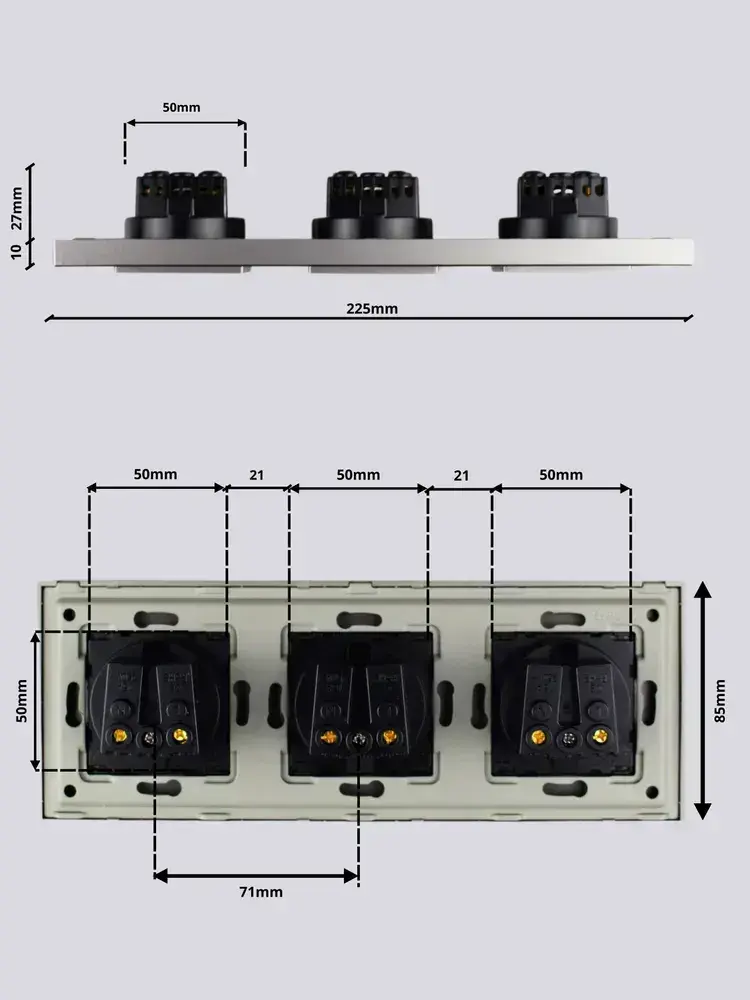 50mm

27mm

10

225mm

50mm

21

50mm

21

50mm

50mm

85mm

71mm