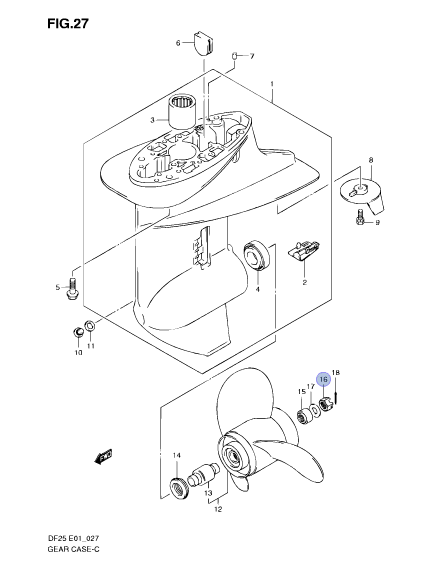 FIG.27

6
7
1
3
8
9
5
4
2
10
11
16
18
15
17
14
13
12

DF25 E01_027
GEAR CASE-C