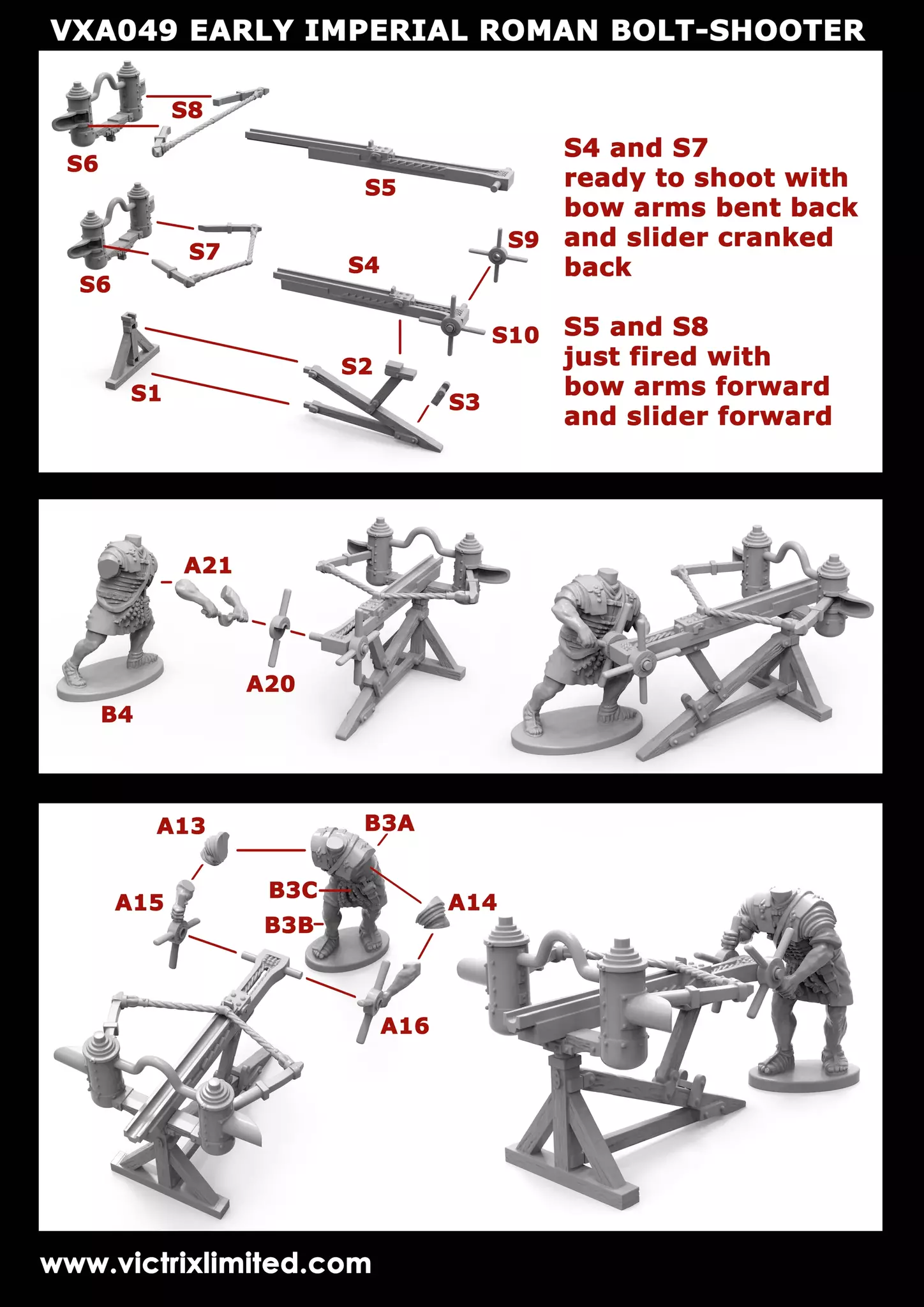 VXA049 EARLY IMPERIAL ROMAN BOLT-SHOOTER

S8
S6
S5
S7
S6
S4
S9
S10
S2
S1
S3

S4 and S7 ready to shoot with bow arms bent back and slider cranked back

S5 and S8 just fired with bow arms forward and slider forward

A21
A20
B4

A13
B3A
A15
B3C
B3B
A14
A16

www.victrixlimited.com