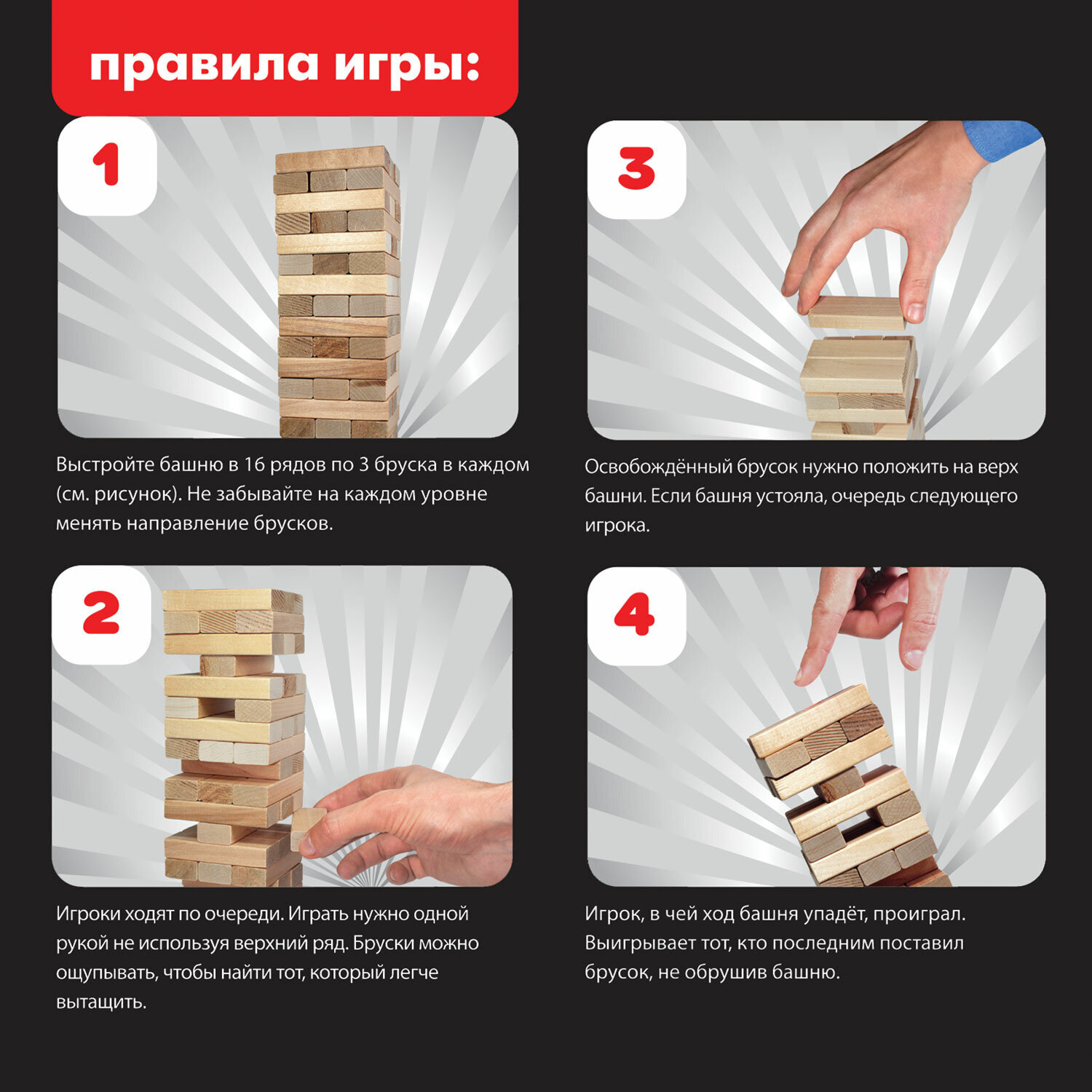 правила игры:

1

Выстройте башню в 16 рядов по 3 бруска в каждом (см. рисунок). Не забывайте на каждом уровне менять направление брусков.

2

Игроки ходят по очереди. Играть нужно одной рукой не используя верхний ряд. Бруски можно ощупывать, чтобы найти тот, который легче вытащить.

3

Освобождённый брусок нужно положить на верх башни. Если башня устояла, очередь следующего игрока.

4

Игрок, в чей ход башня упадёт, проиграл. Выигрывает тот, кто последним поставил брусок, не обрушив башню.