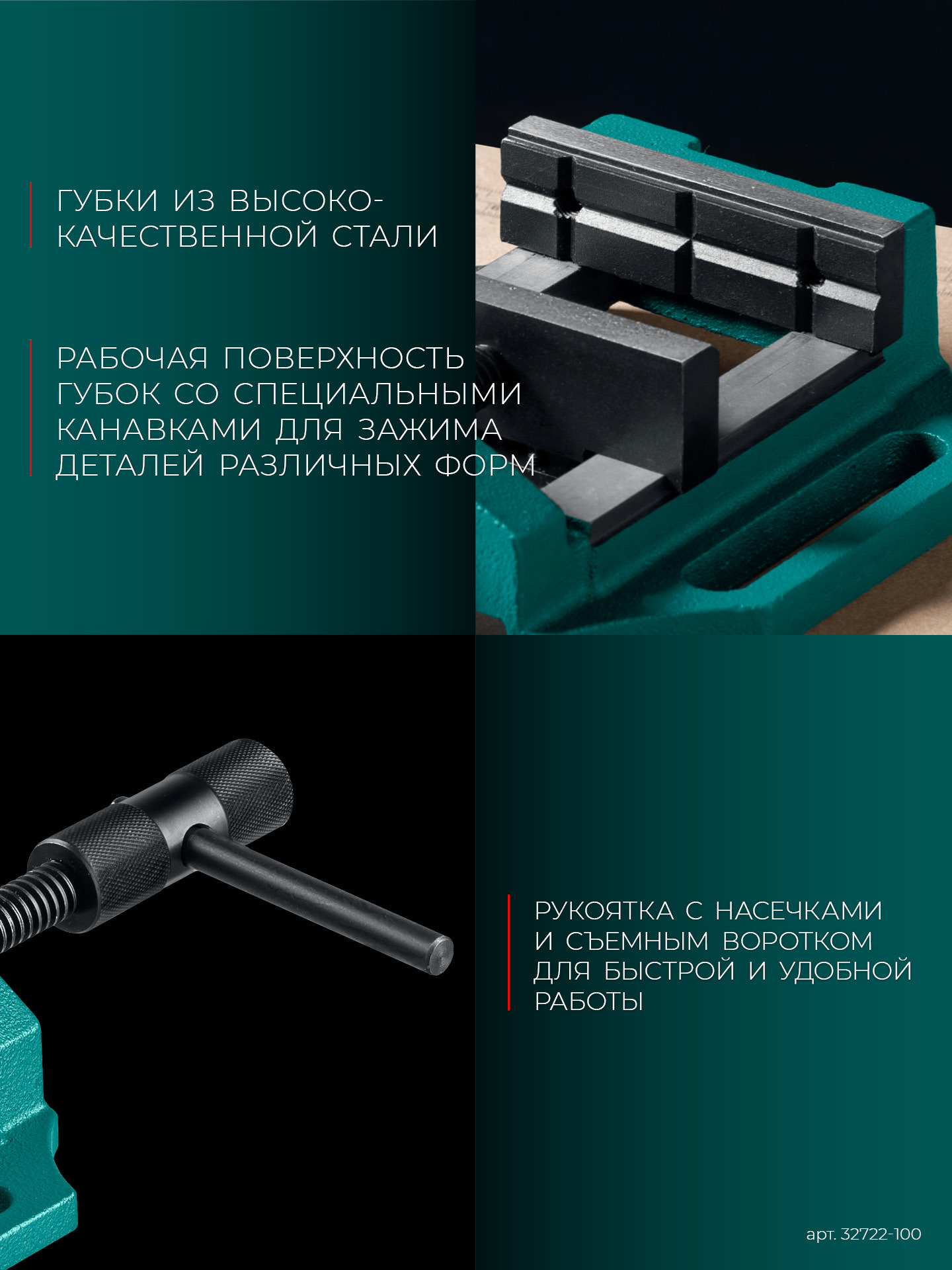 ГУБКИ ИЗ ВЫСОКОКАЧЕСТВЕННОЙ СТАЛИ

РАБОЧАЯ ПОВЕРХНОСТЬ ГУБОК СО СПЕЦИАЛЬНЫМИ КАНАВКАМИ ДЛЯ ЗАЖИМА ДЕТАЛЕЙ РАЗЛИЧНЫХ ФОРМ

РУКОЯТКА С НАСЕЧКАМИ И СЪЕМНЫМ ВОРОТКОМ ДЛЯ БЫСТРОЙ И УДОБНОЙ РАБОТЫ

арт. 32722-100