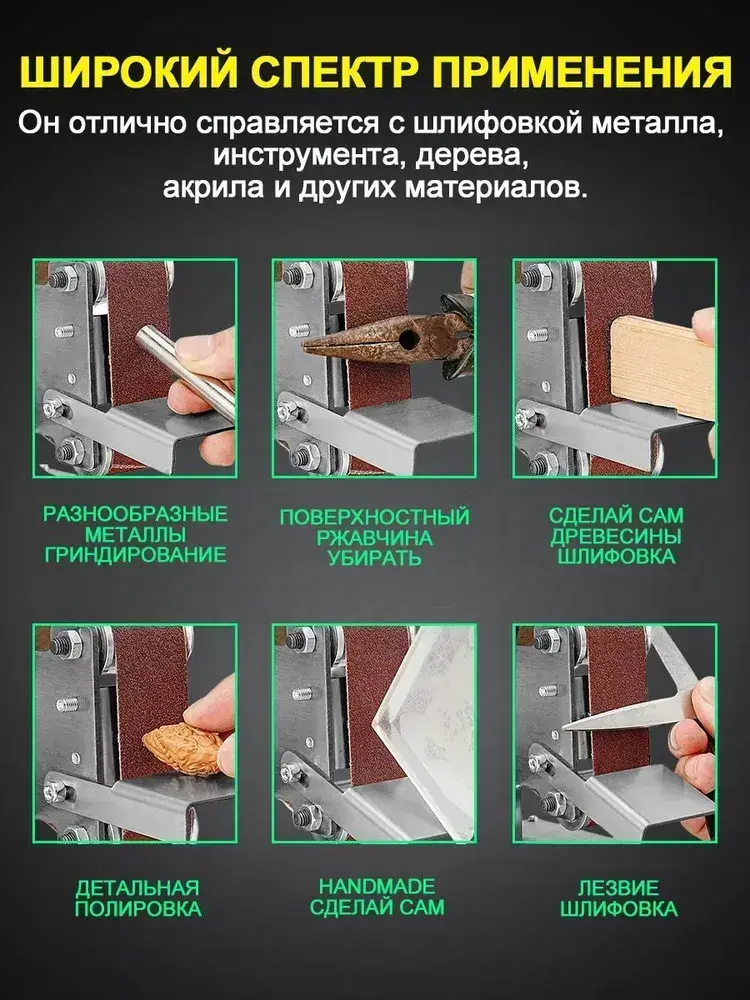 ШИРОКИЙ СПЕКТР ПРИМЕНЕНИЯ

Он отлично справляется с шлифовкой металла, инструмента, дерева, акрила и других материалов.

РАЗНООБРАЗНЫЕ МЕТАЛЛЫ ГРИНДИРОВАНИЕ

ПОВЕРХНОСТНЫЙ РЖАВЧИНА УБИРАТЬ

СДЕЛАЙ САМ ДРЕВЕСИНЫ ШЛИФОВКА

ДЕТАЛЬНАЯ ПОЛИРОВКА

HANDMADE СДЕЛАЙ САМ

ЛЕЗВИЕ ШЛИФОВКА