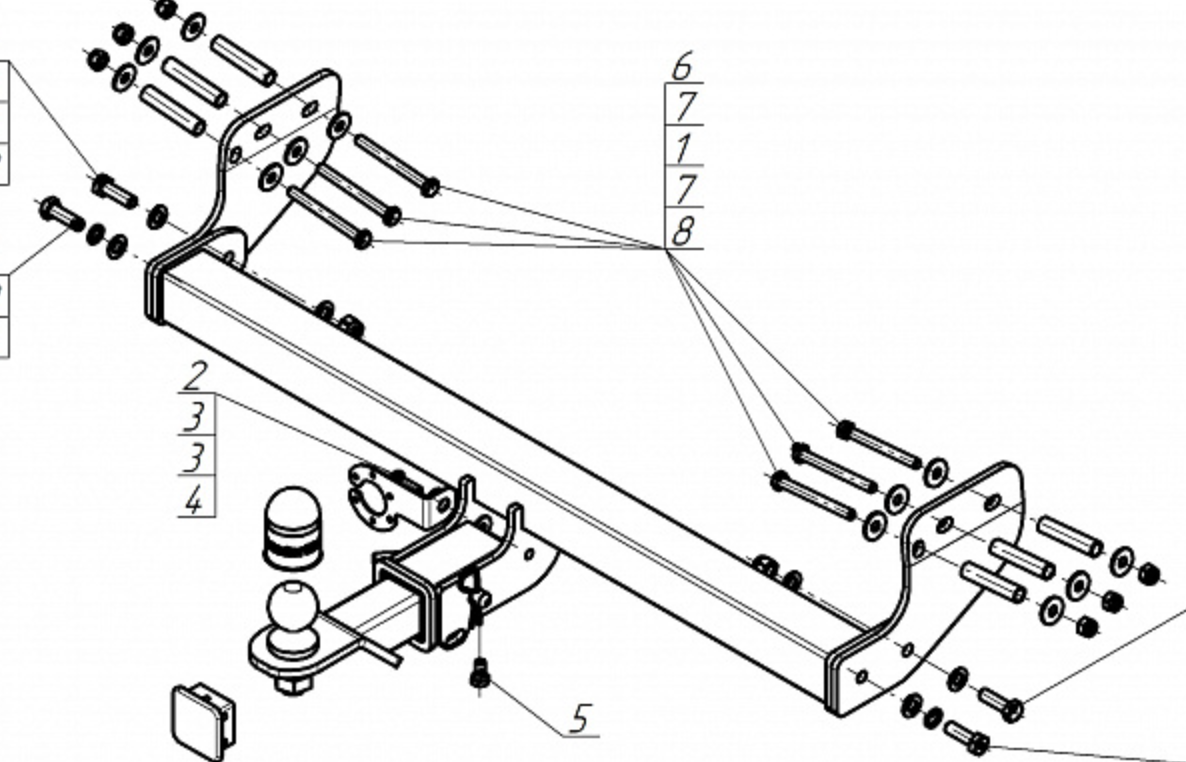 6
7
1
7
8
2
3
3
4
5