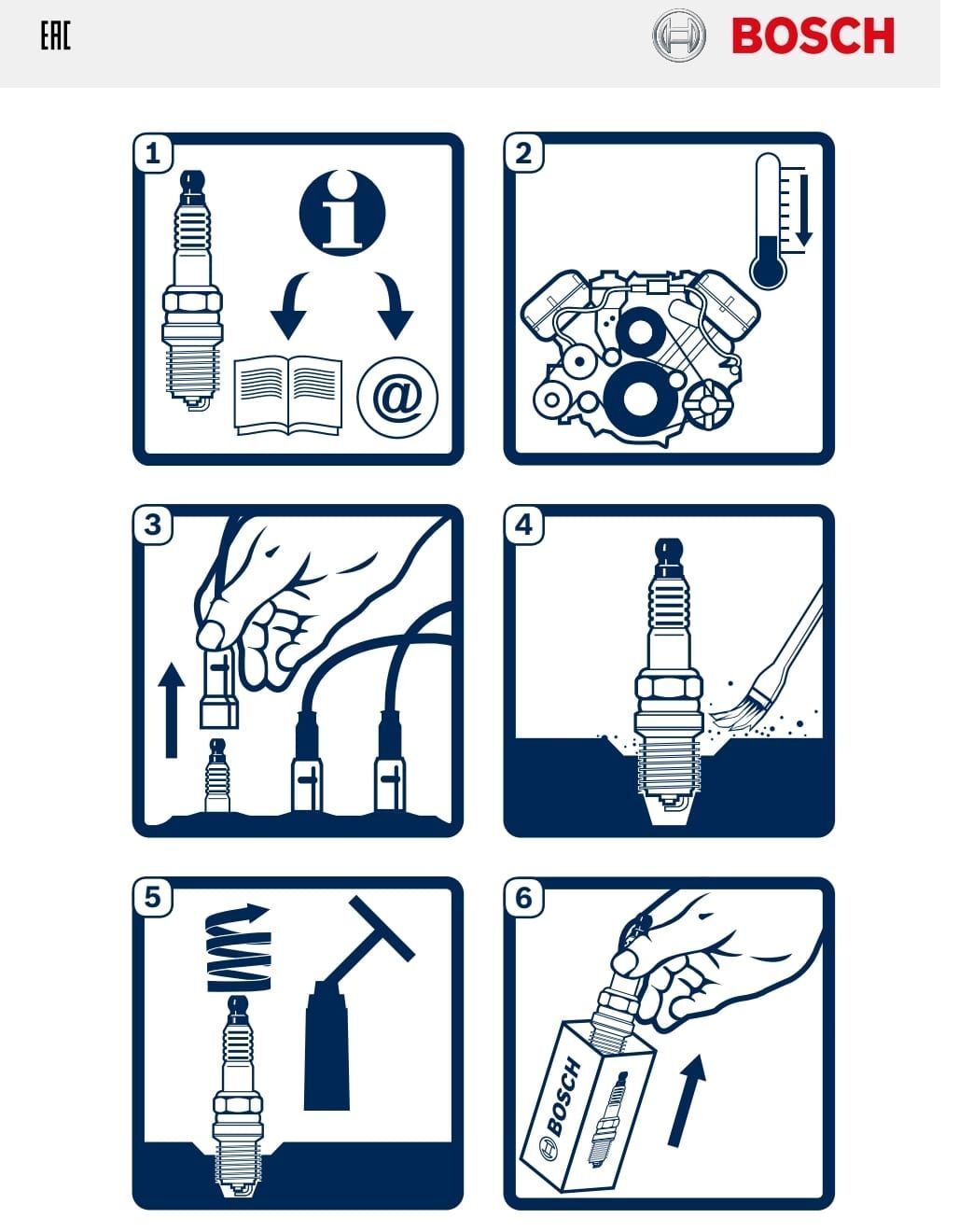 EAC

BOSCH

1

i

@

2

3

4

5

6

BOSCH