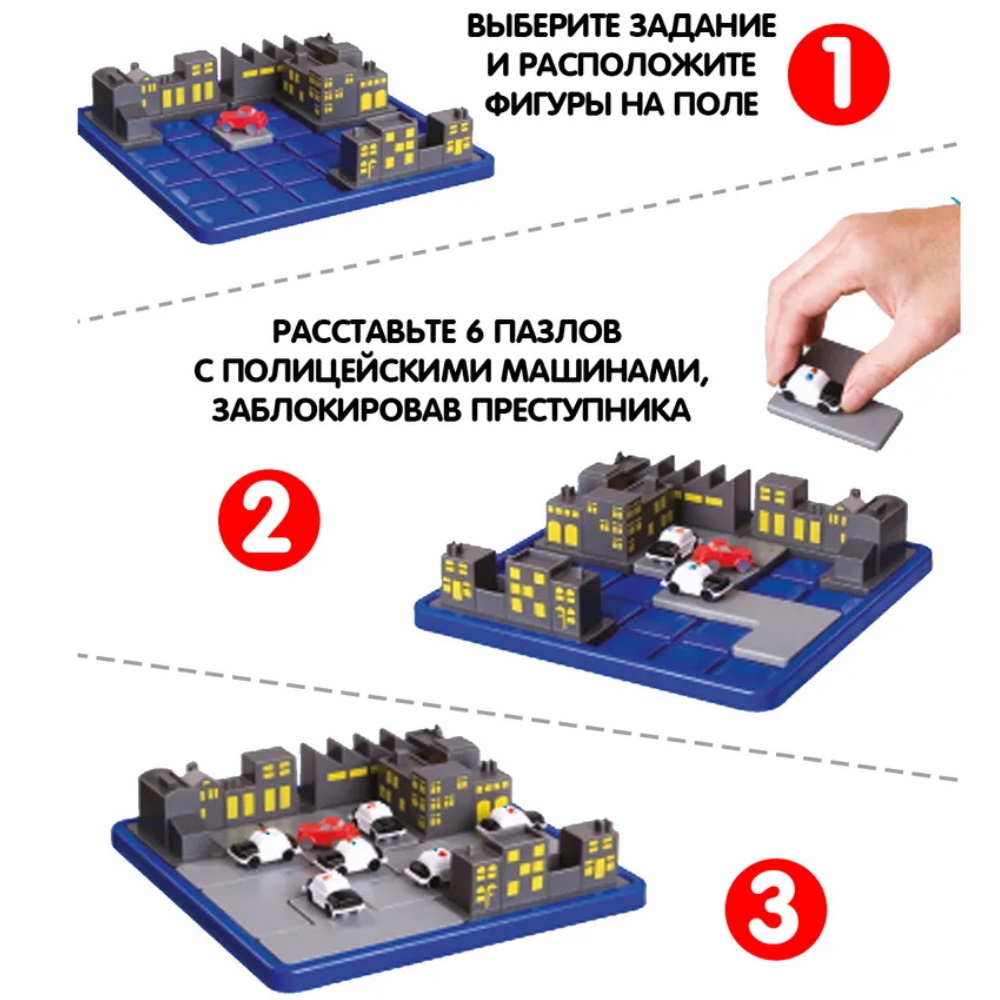 ВЫБЕРИТЕ ЗАДАНИЕ И РАСПОЛОЖИТЕ ФИГУРЫ НА ПОЛЕ

1

РАССТАВЬТЕ 6 ПАЗЛОВ С ПОЛИЦЕЙСКИМИ МАШИНАМИ, ЗАБЛОКИРОВАВ ПРЕСТУПНИКА

2

3