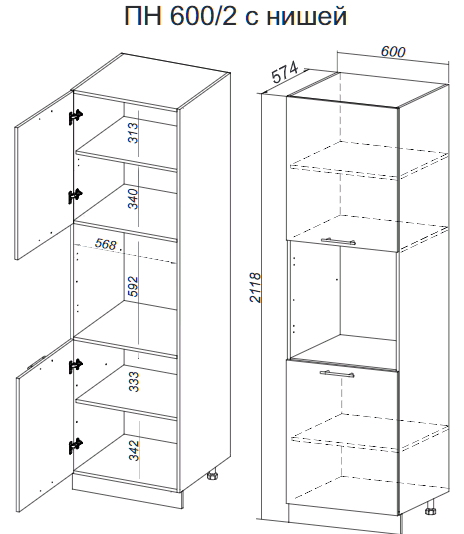 ПН 600/2 с нишей

313

340

568

592

333

342

574

600

2118