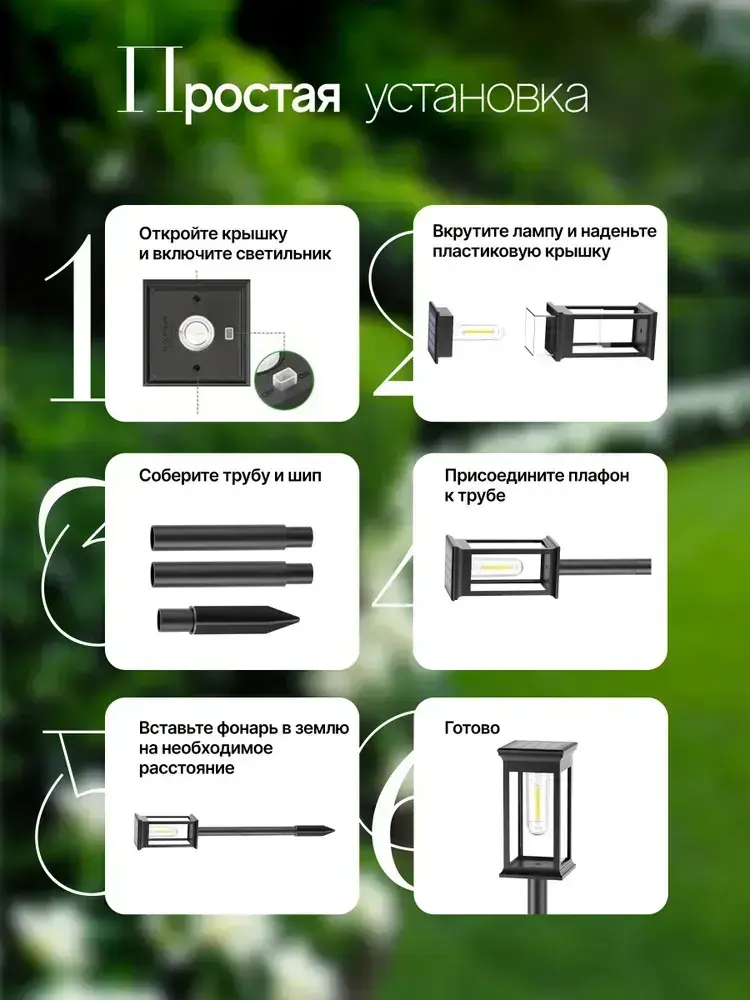 Простая установка

1

Откройте крышку и включите светильник

2

Вкрутите лампу и наденьте пластиковую крышку

3

Соберите трубу и шип

4

Присоедините плафон к трубе

5

Вставьте фонарь в землю на необходимое расстояние

6

Готово