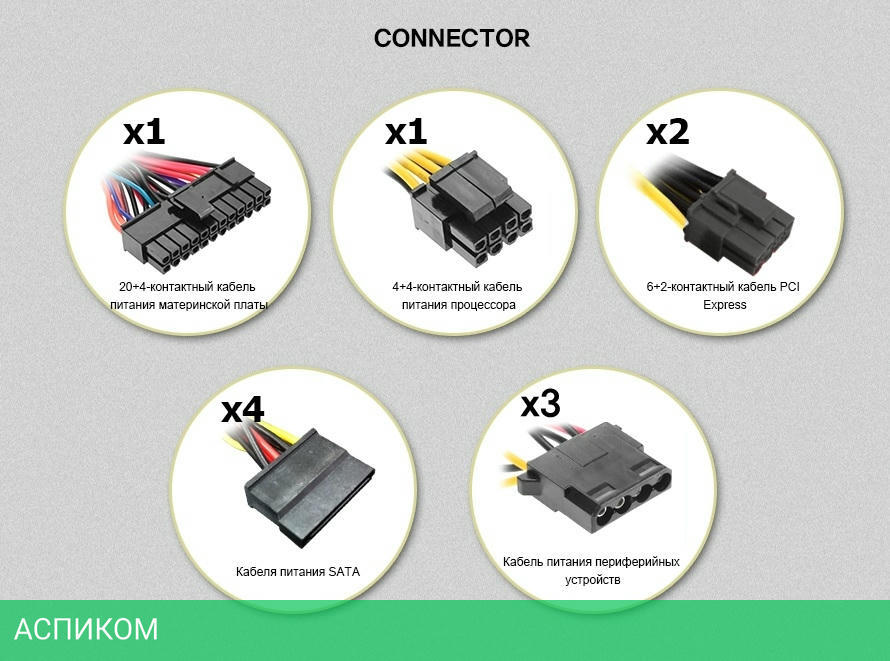 CONNECTOR

x1

20+4-контактный кабель питания материнской платы

x1

4+4-контактный кабель питания процессора

x2

6+2-контактный кабель PCI Express

x4

Кабеля питания SATA

x3

Кабель питания периферийных устройств

АСПИКОМ