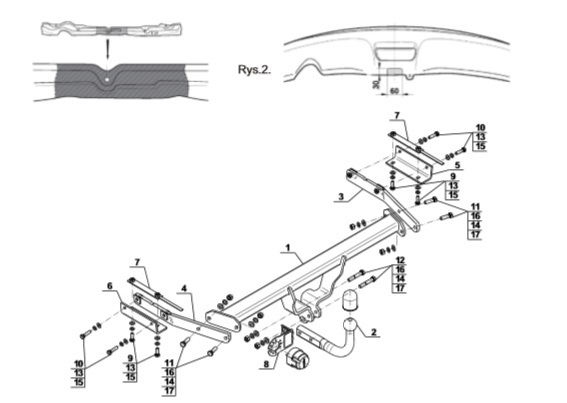 Rys.2.

30

60

7

10
13
15

5

9
13
15

3

11
16
14
17

1

12
16
14
17

7

6

4

2

8

10
13
15

9
13
15

11
16
14
17