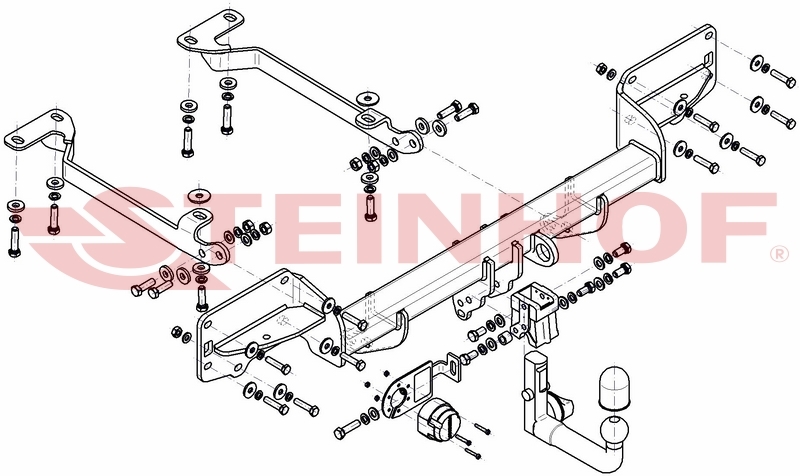 STEINHOF ®