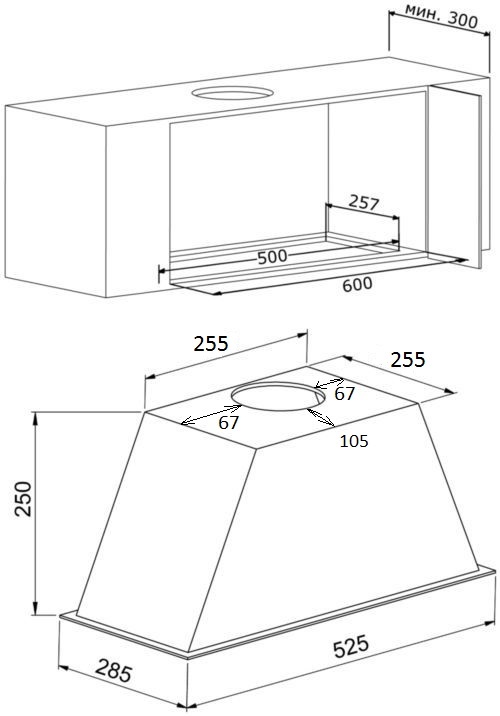 мин. 300

257

500

600

255

255

67

67

105

250

285

525