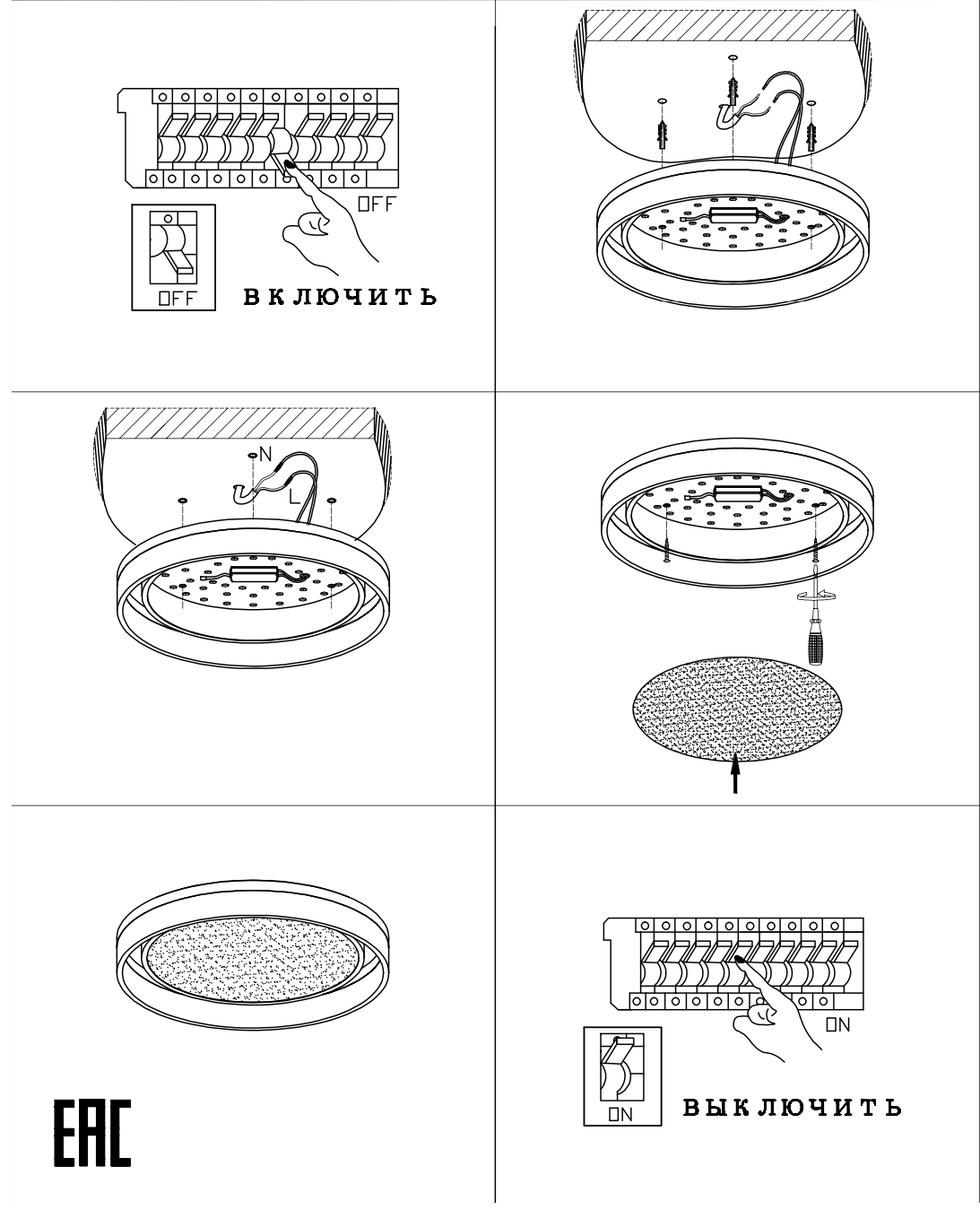 OFF

OFF

ВКЛЮЧИТЬ

N

L

EAC

ON

ON

ВЫКЛЮЧИТЬ