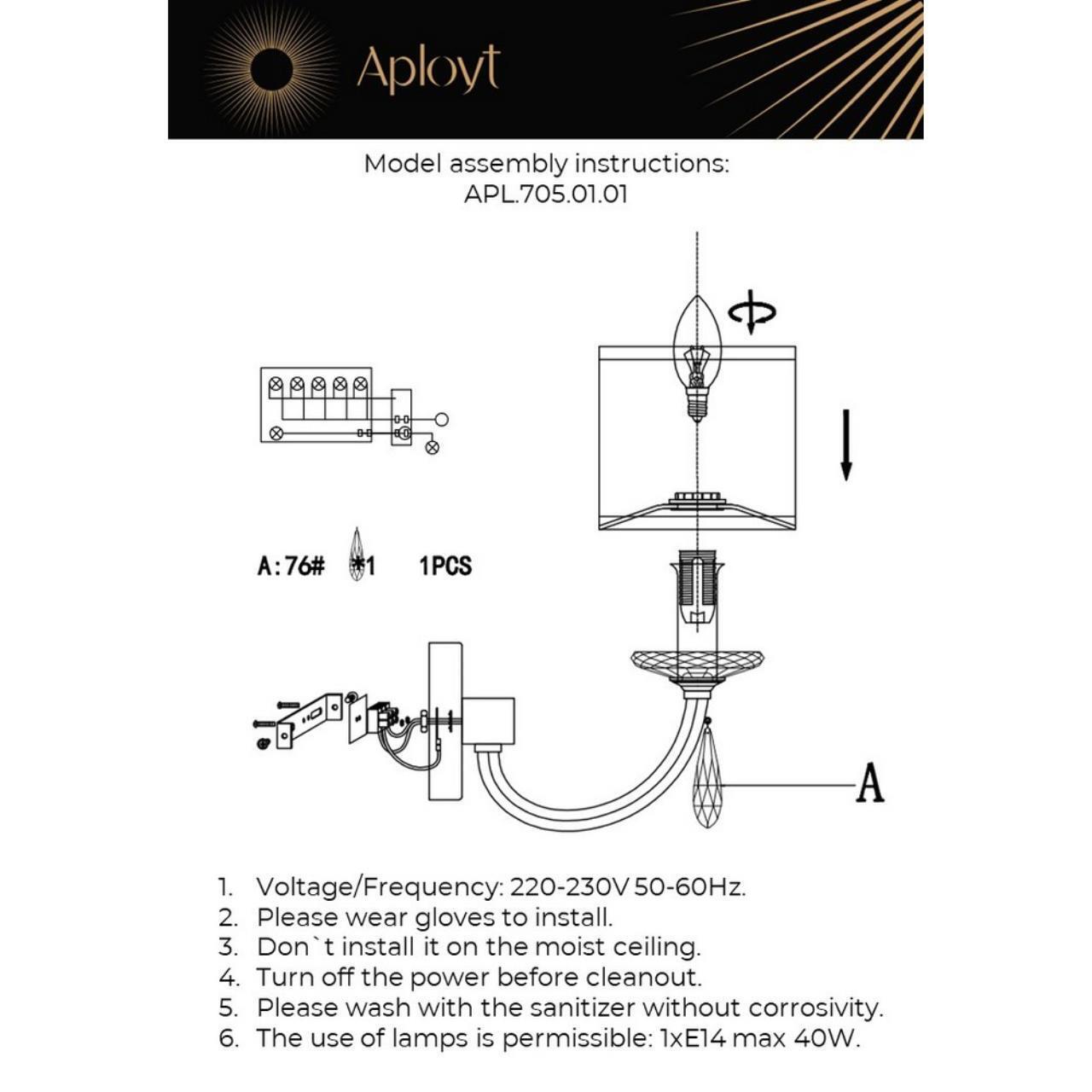 Aployt

Model assembly instructions:
APL.705.01.01

A:76# *1 1PCS

A

1. Voltage/Frequency: 220-230V 50-60Hz.
2. Please wear gloves to install.
3. Don`t install it on the moist ceiling.
4. Turn off the power before cleanout.
5. Please wash with the sanitizer without corrosivity.
6. The use of lamps is permissible: 1xE14 max 40W.