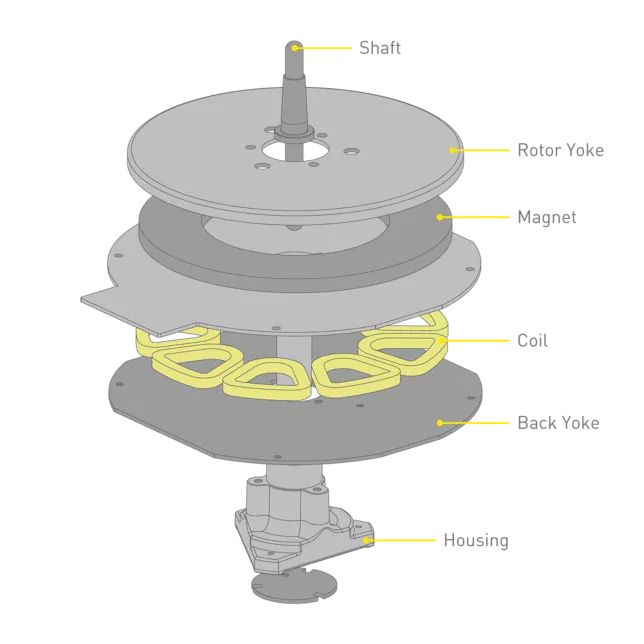 Shaft

Rotor Yoke

Magnet

Coil

Back Yoke

Housing