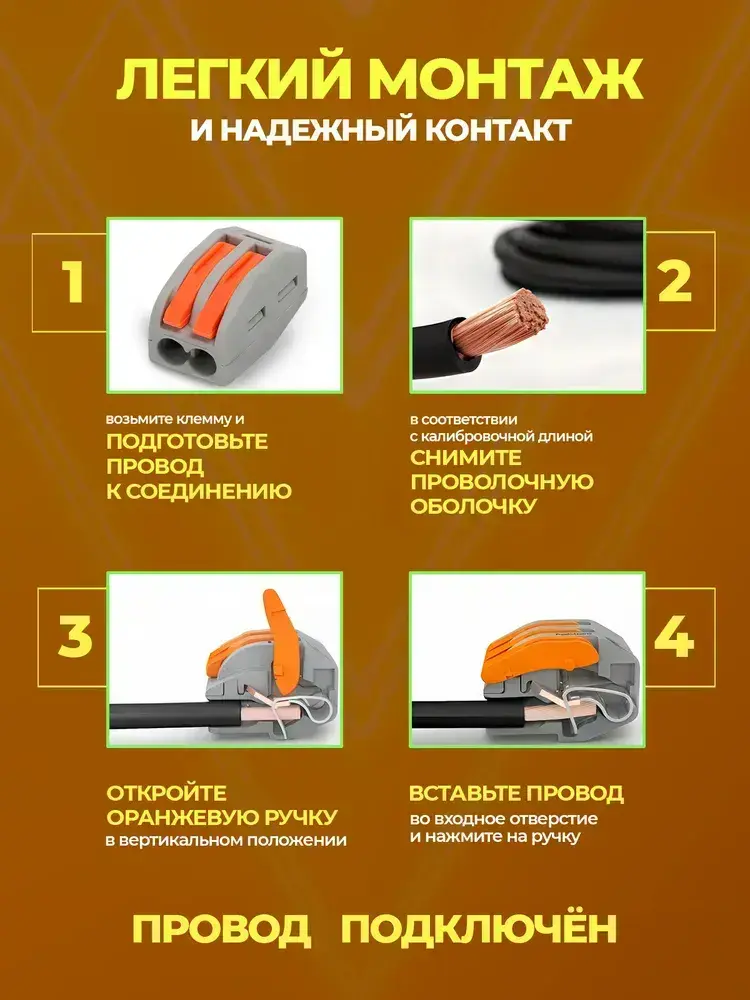 ЛЕГКИЙ МОНТАЖ
И НАДЕЖНЫЙ КОНТАКТ

1

возьмите клемму и
ПОДГОТОВЬТЕ ПРОВОД К СОЕДИНЕНИЮ

2

в соответствии с калибровочной длиной
СНИМИТЕ ПРОВОЛОЧНУЮ ОБОЛОЧКУ

3

ОТКРОЙТЕ ОРАНЖЕВУЮ РУЧКУ
в вертикальном положении

4

ВСТАВЬТЕ ПРОВОД
во входное отверстие и нажмите на ручку

ПРОВОД ПОДКЛЮЧЁН